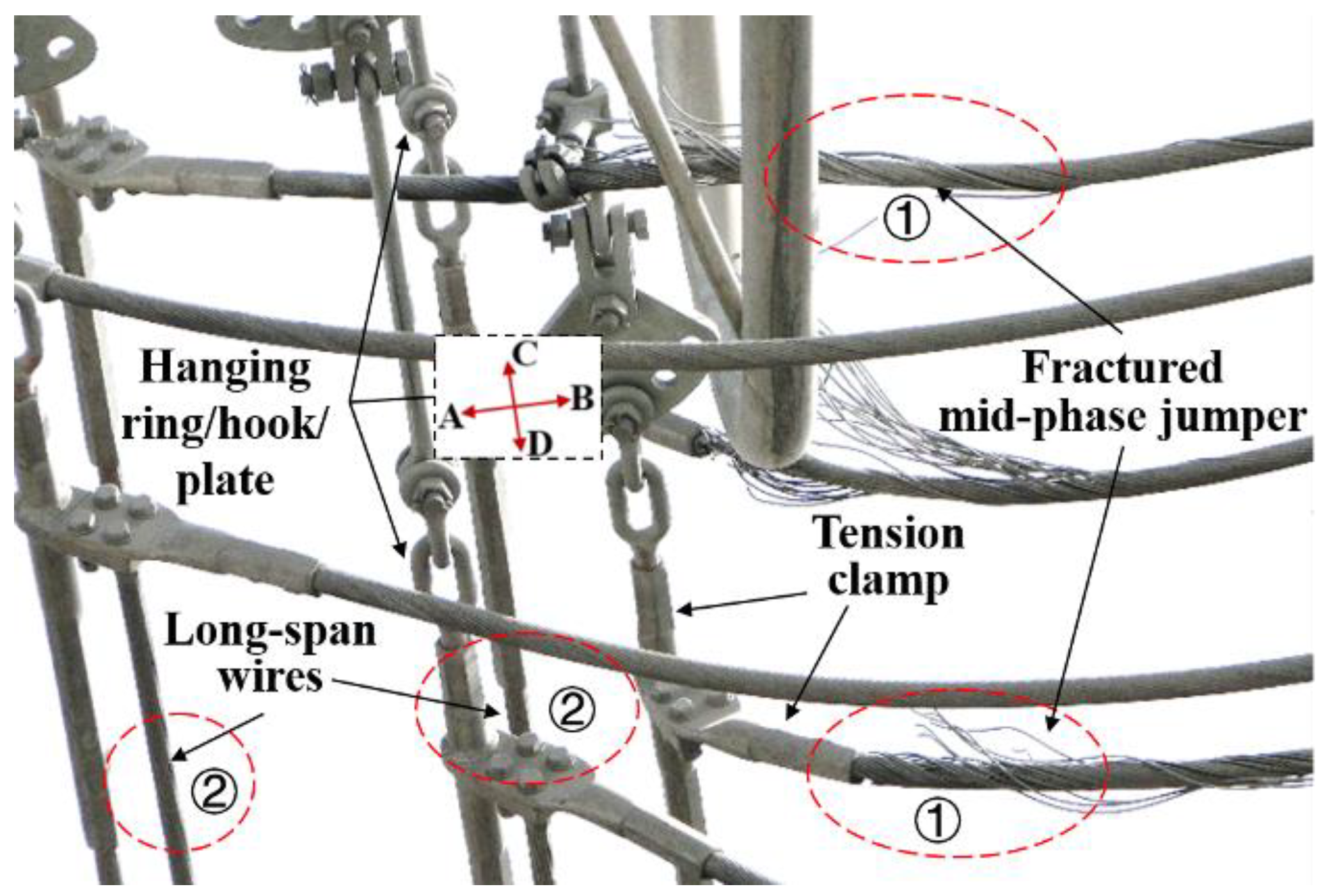 ①

Hanging ring/hook/ plate

C
A
B
D

Fractured mid-phase jumper

Tension clamp

Long-span wires

②

②

①