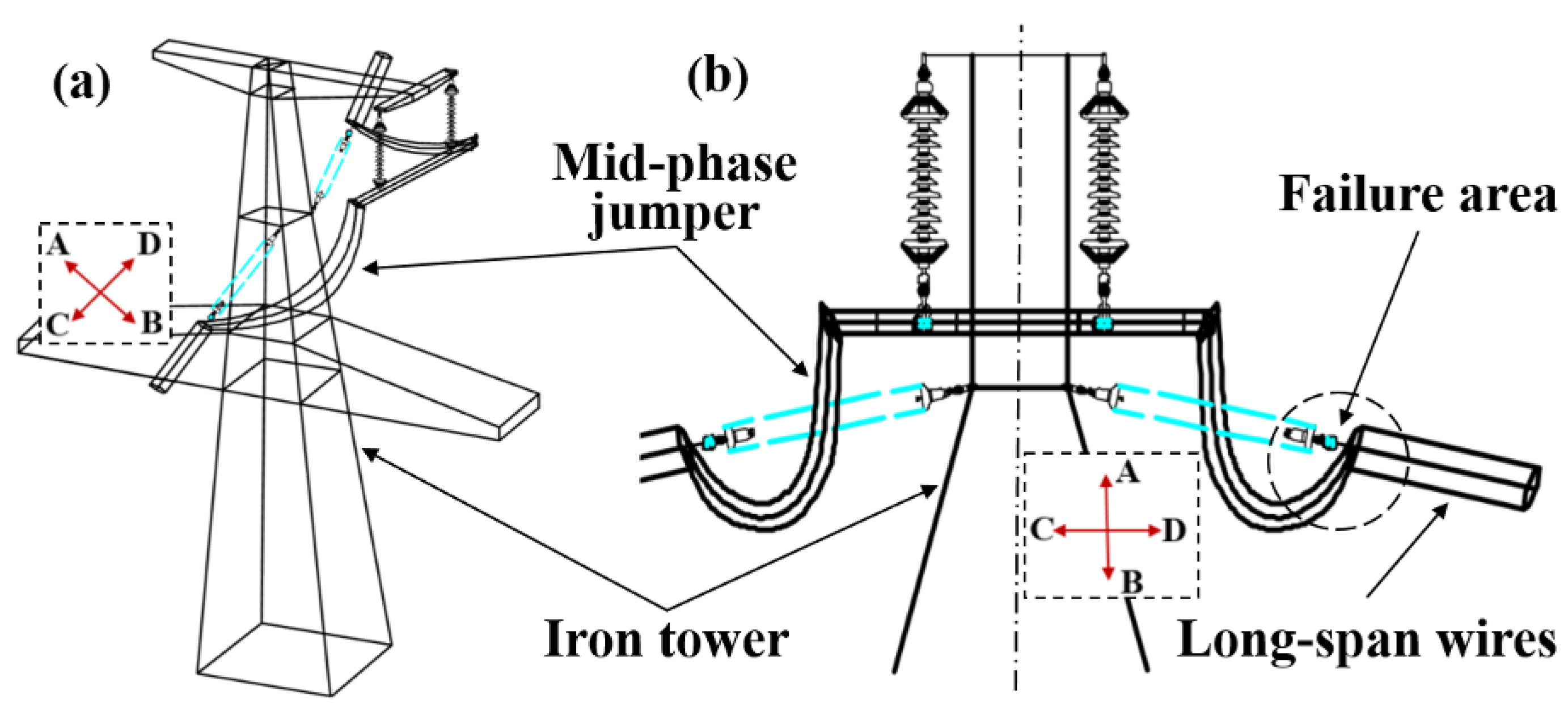 (a)

A
D
C
B

(b)

Mid-phase jumper

Failure area

A
C
D
B

Iron tower

Long-span wires