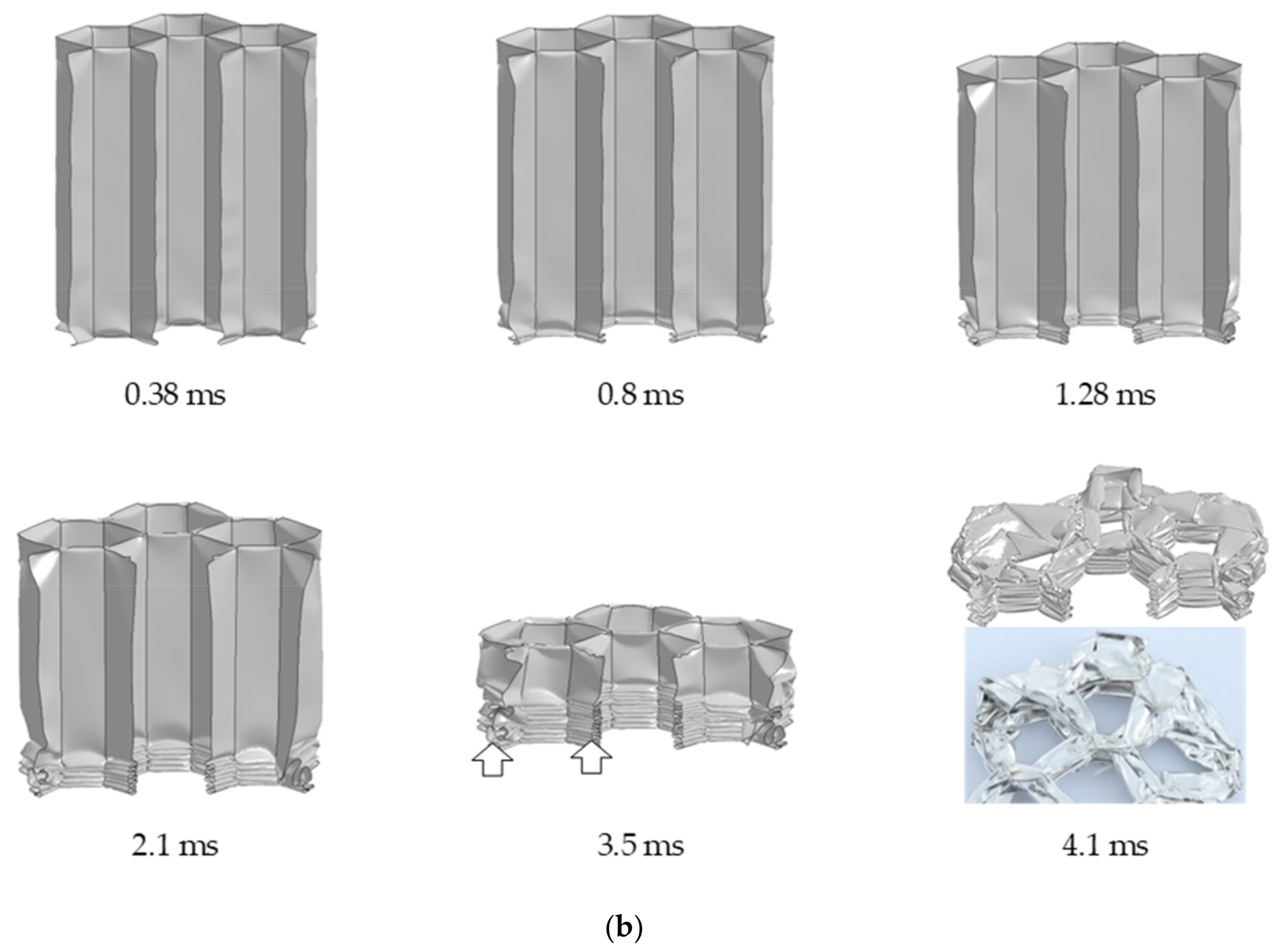 0.38 ms

0.8 ms

1.28 ms

2.1 ms

3.5 ms

4.1 ms

(b)