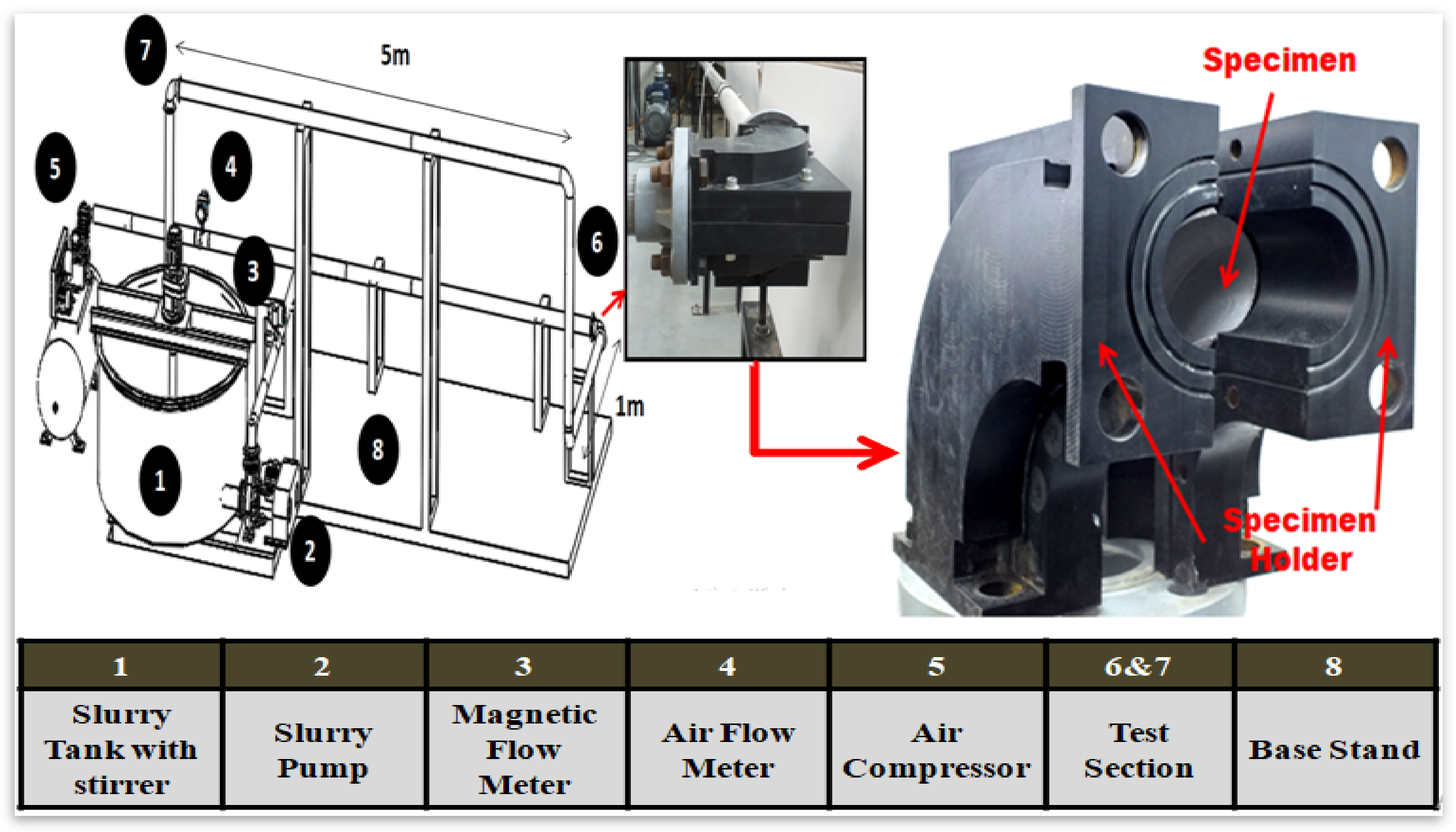 7

5m

5

4

3

6

1m

8

1

2

Specimen

Specimen Holder

| 1 | 2 | 3 | 4 | 5 | 6&7 | 8 |
|---|---|---|---|---|---|---|
| Slurry Tank with stirrer | Slurry Pump | Magnetic Flow Meter | Air Flow Meter | Air Compressor | Test Section | Base Stand |