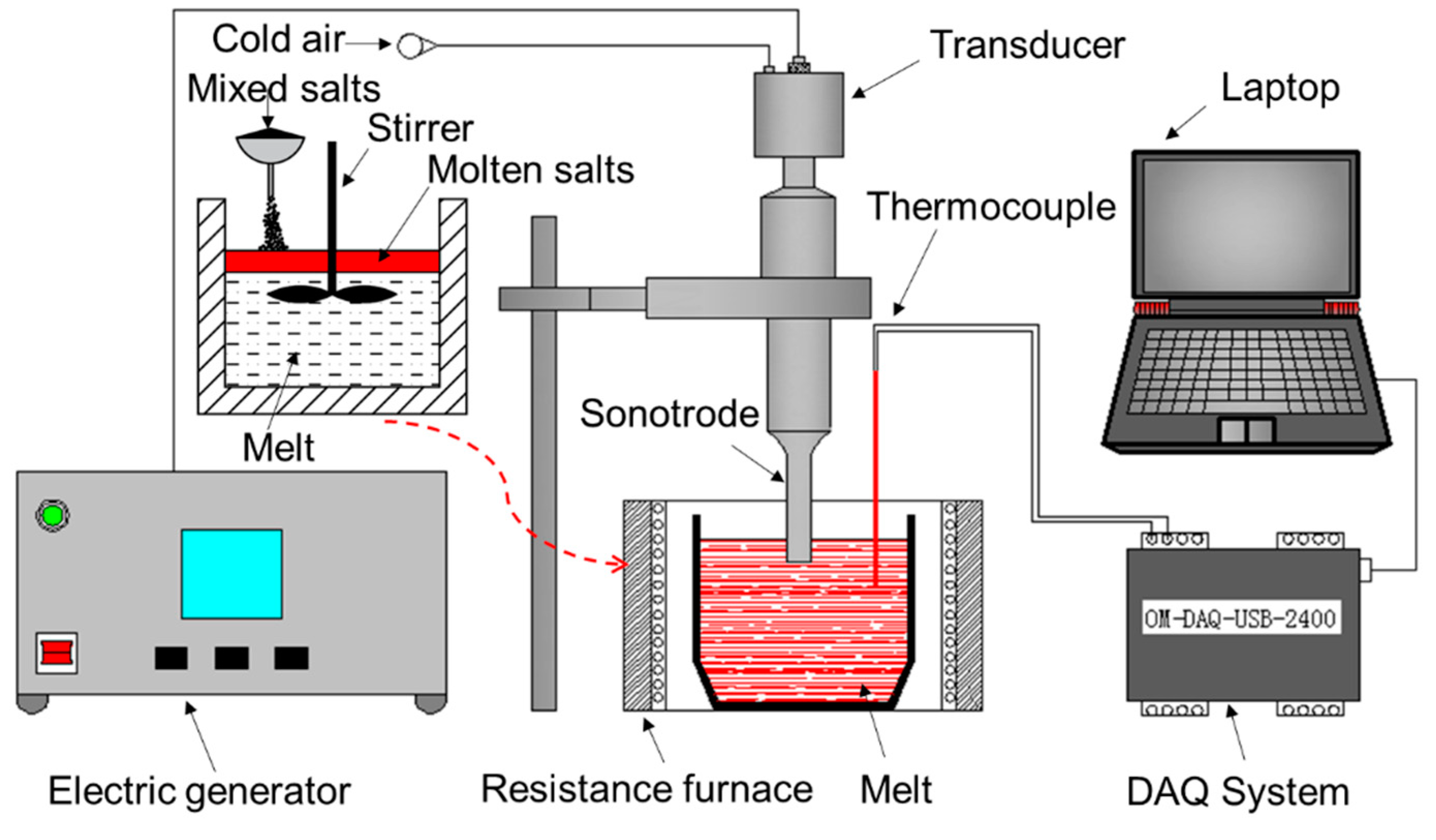 Cold air
Mixed salts
Stirrer
Molten salts
Transducer
Laptop
Thermocouple
Sonotrode
Melt
OM-DAQ-USB-2400
Electric generator
Resistance furnace
Melt
DAQ System