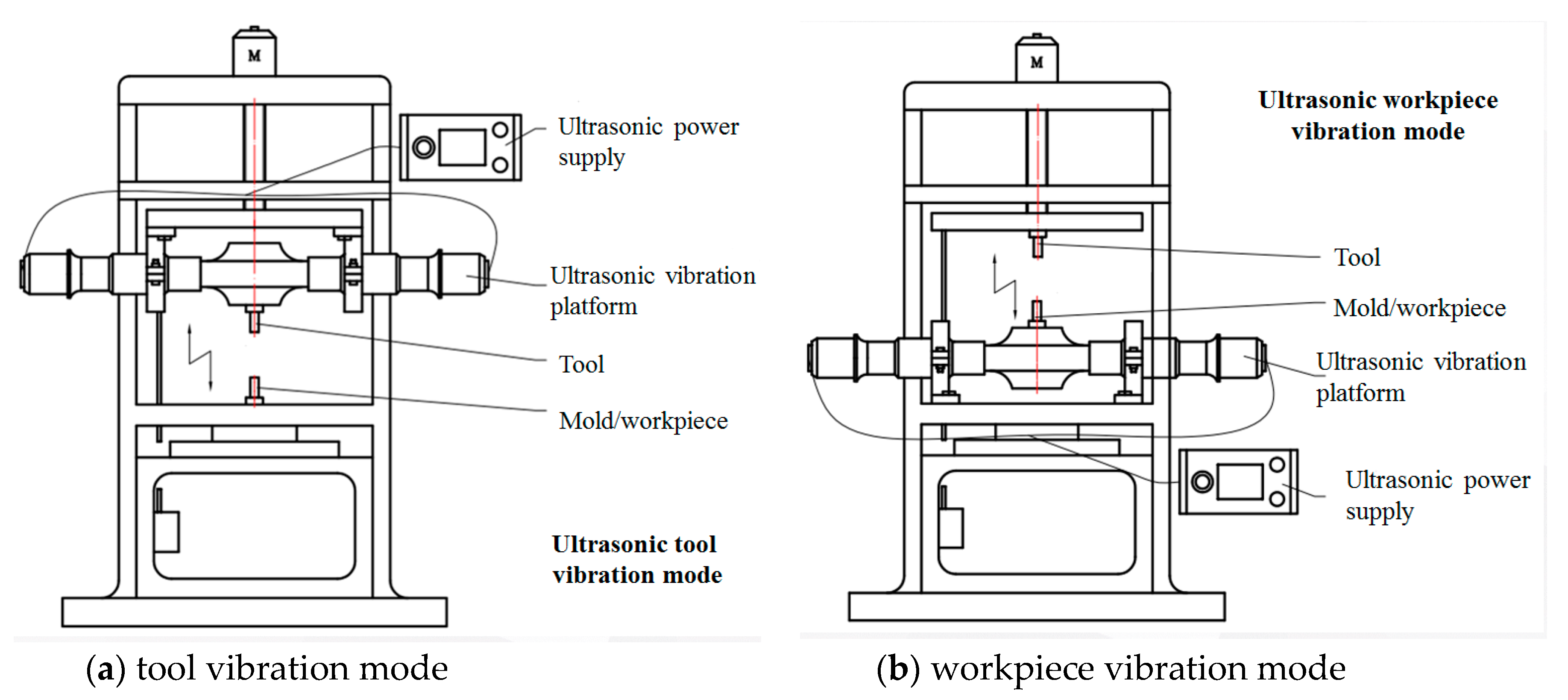 M

Ultrasonic power supply

Ultrasonic vibration platform

Tool

Mold/workpiece

Ultrasonic tool vibration mode

(a) tool vibration mode

M

Ultrasonic workpiece vibration mode

Tool

Mold/workpiece

Ultrasonic vibration platform

Ultrasonic power supply

(b) workpiece vibration mode