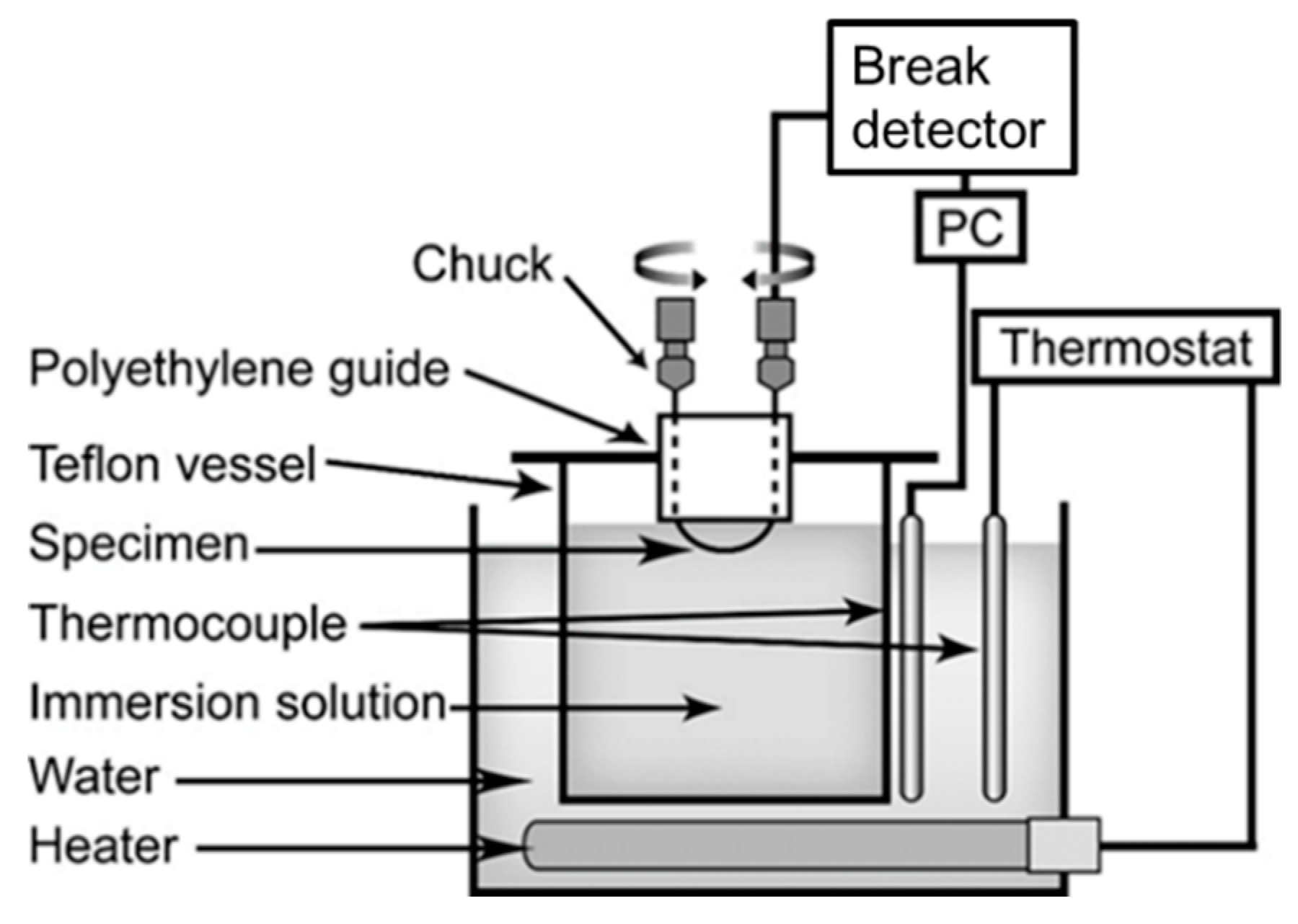 Break detector

PC

Chuck

Thermostat

Polyethylene guide

Teflon vessel

Specimen

Thermocouple

Immersion solution

Water

Heater