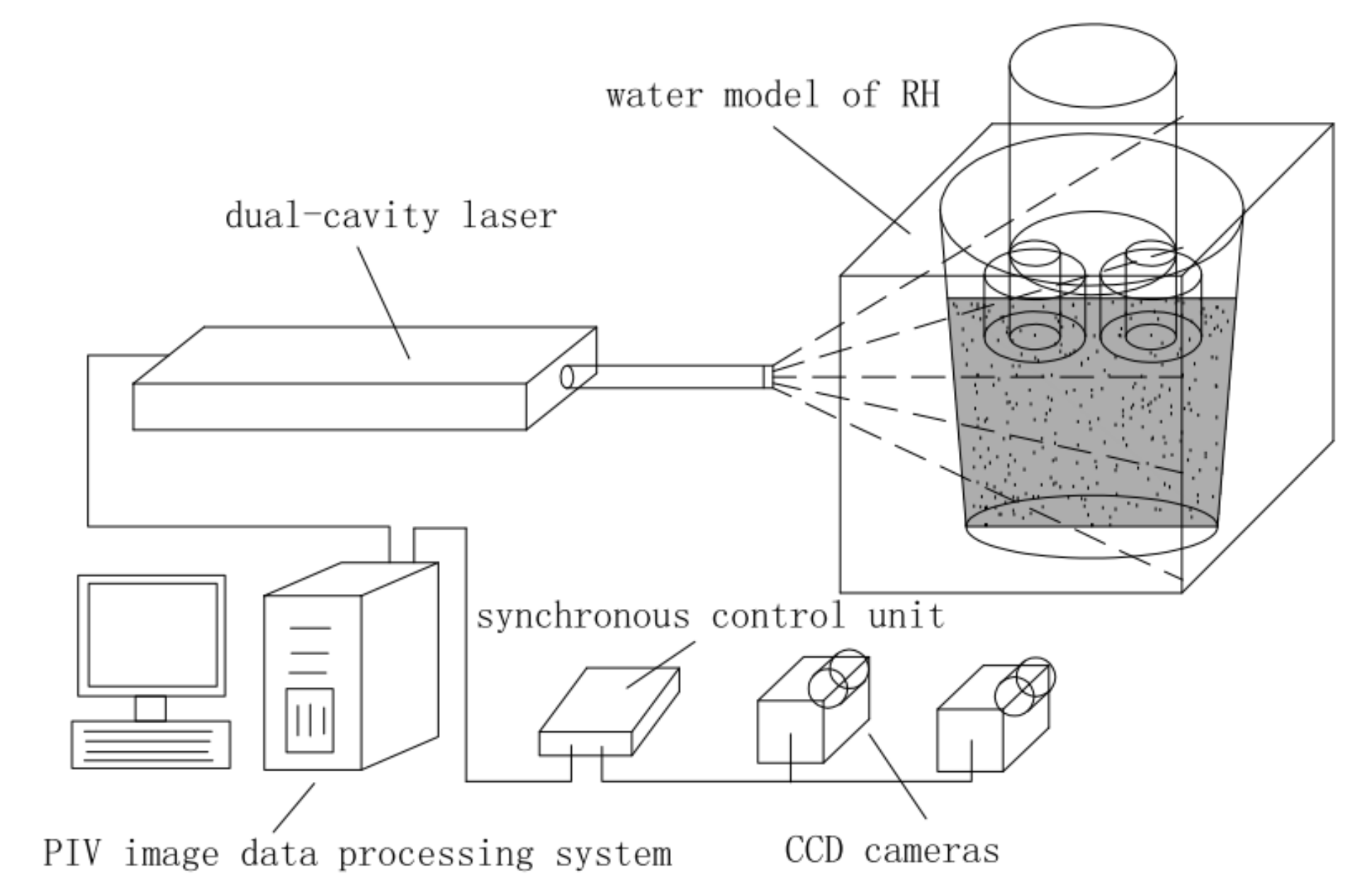 water model of RH

dual-cavity laser

synchronous control unit

PIV image data processing system

CCD cameras