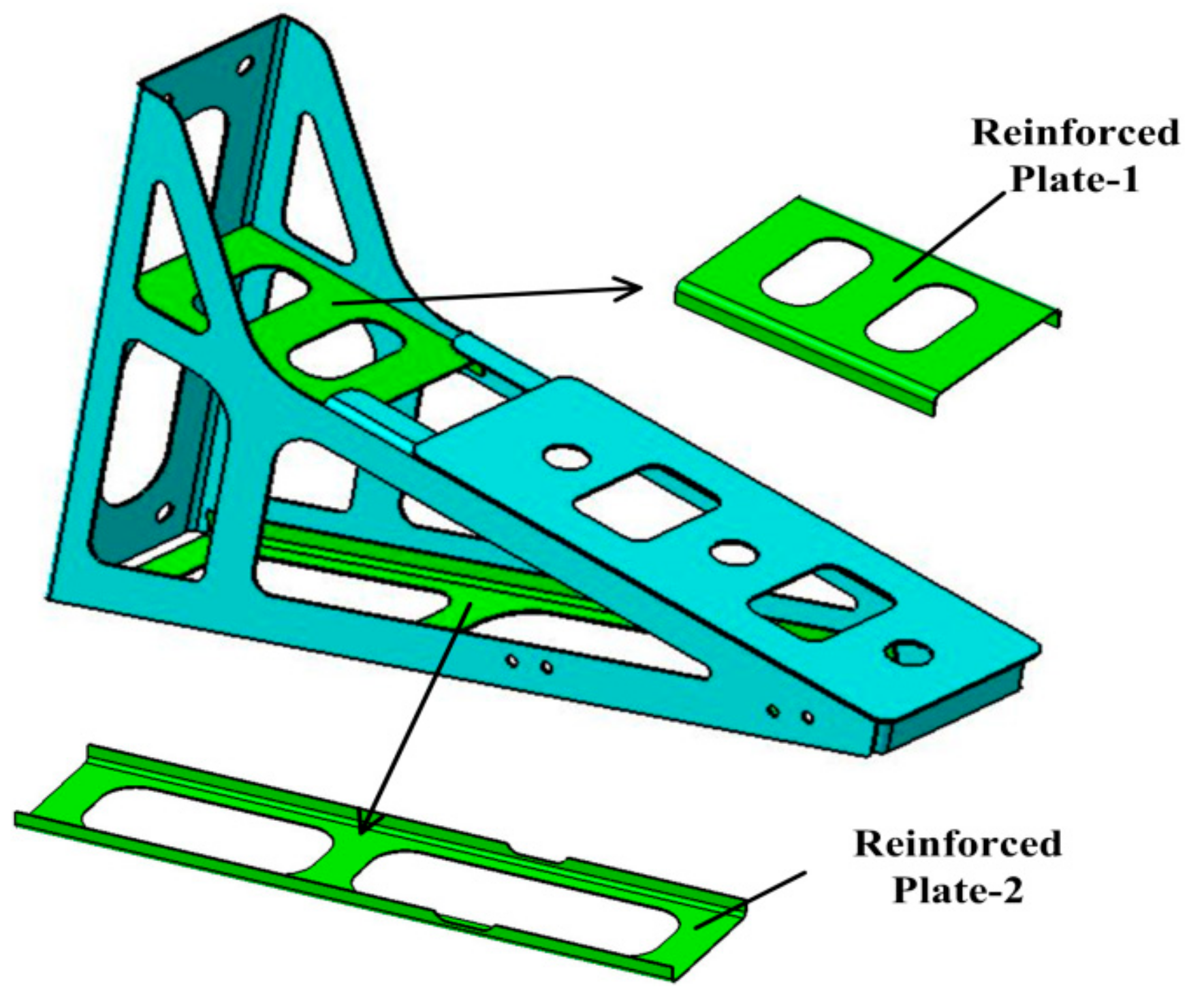 Reinforced Plate-1

Reinforced Plate-2