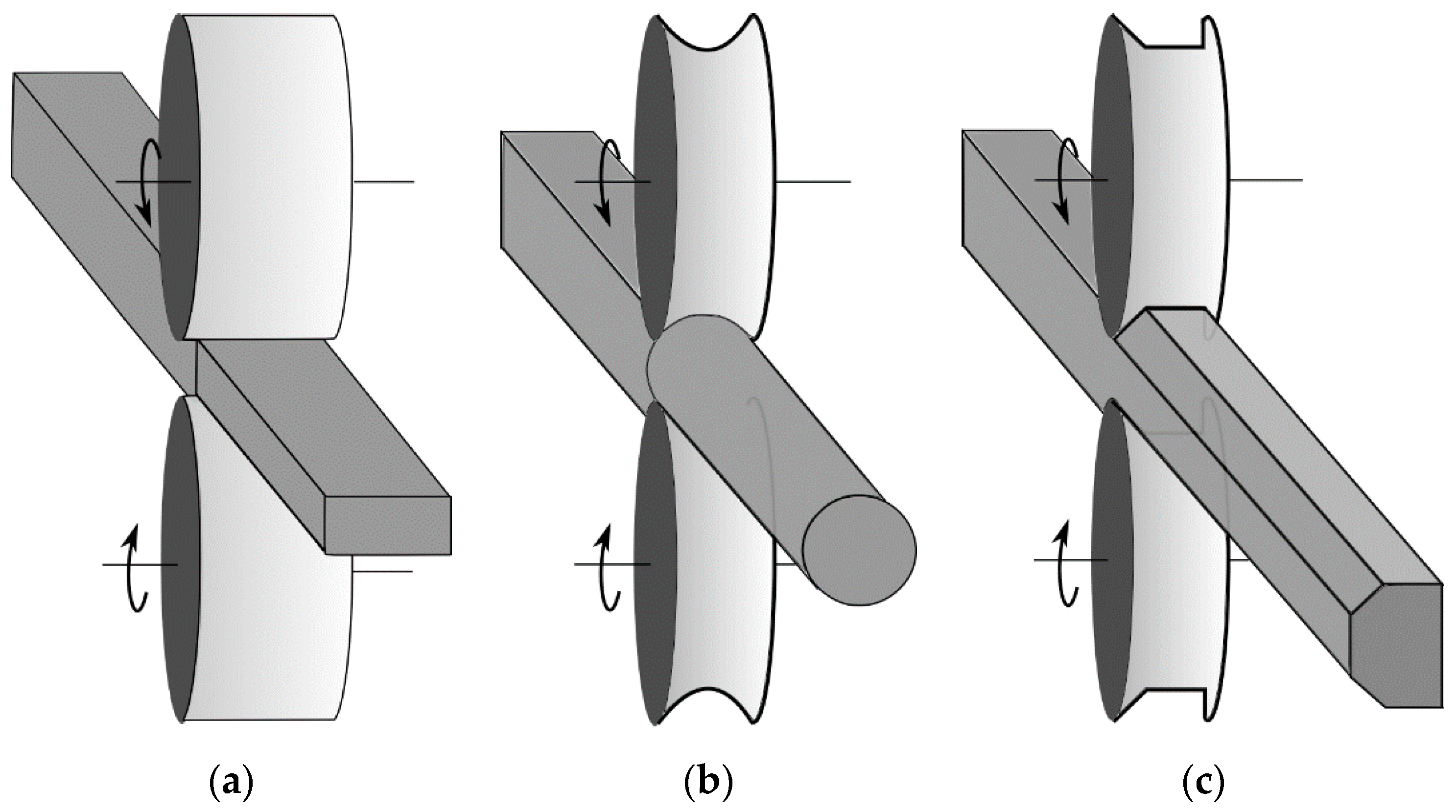 (a)

(b)

(c)