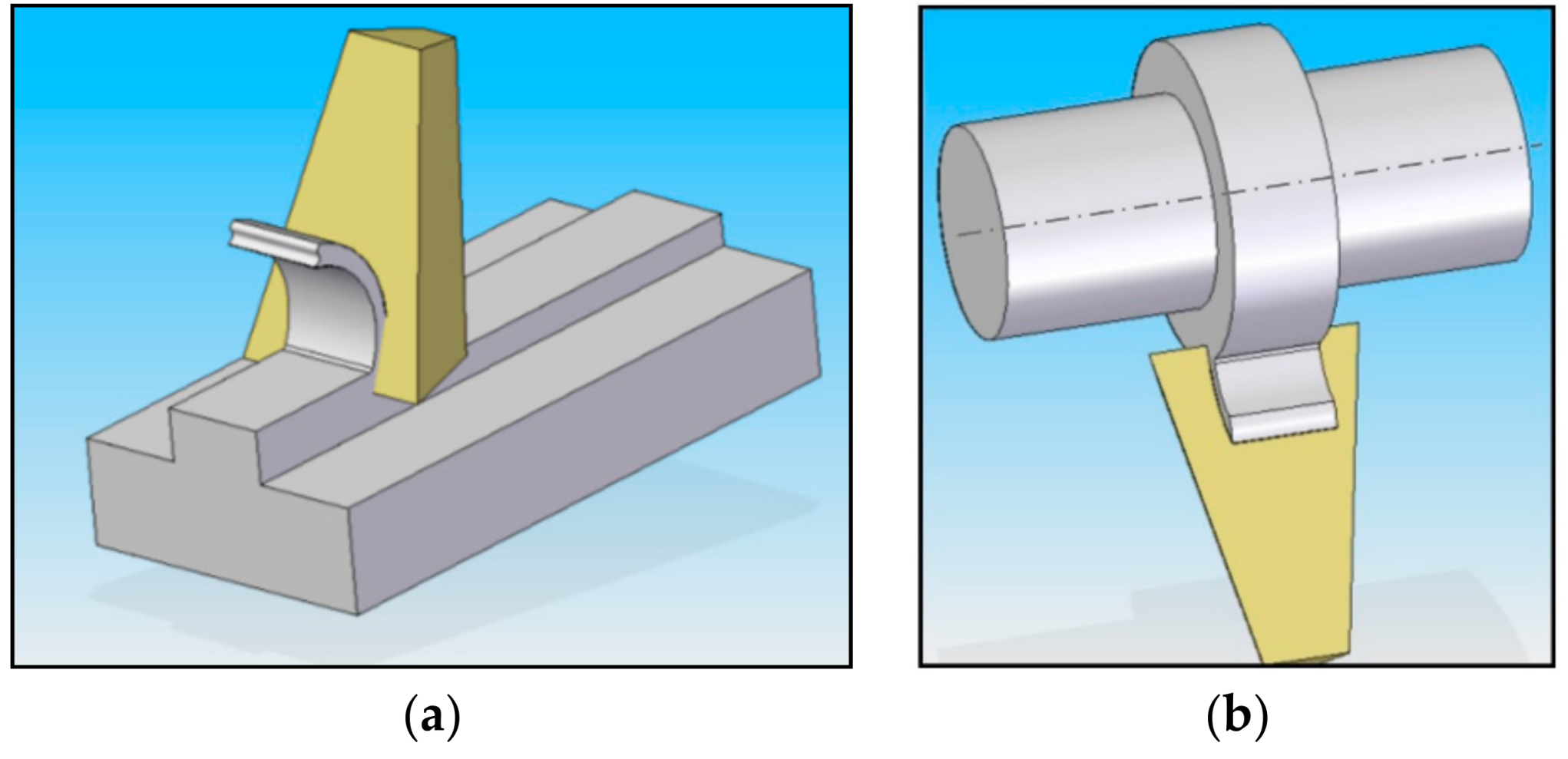 (a)

(b)