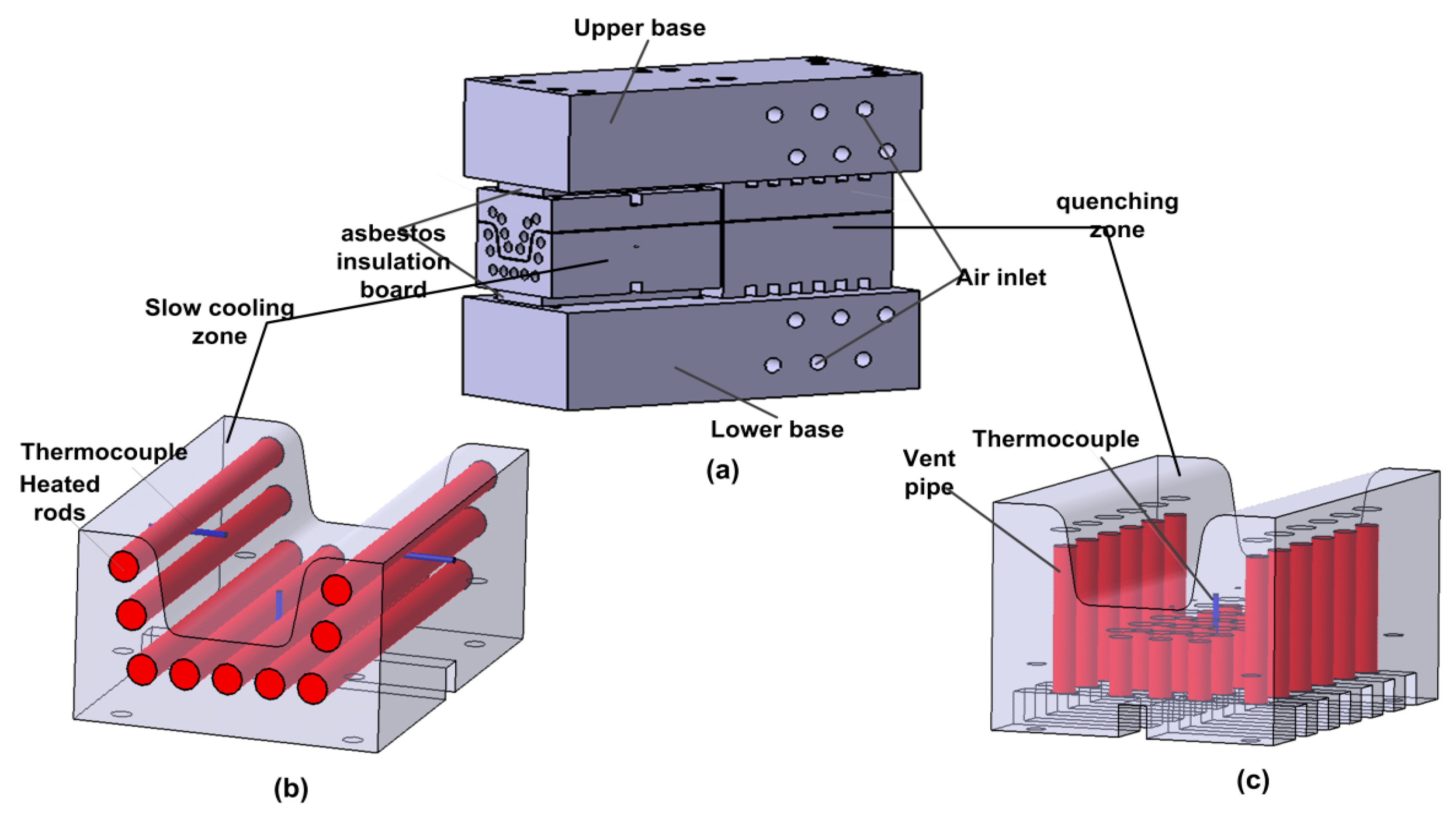 Upper base

quenching zone

asbestos insulation board

Air inlet

Slow cooling zone

Lower base

(a)

Thermocouple

Heated rods

Thermocouple

Vent pipe

(b)

(c)