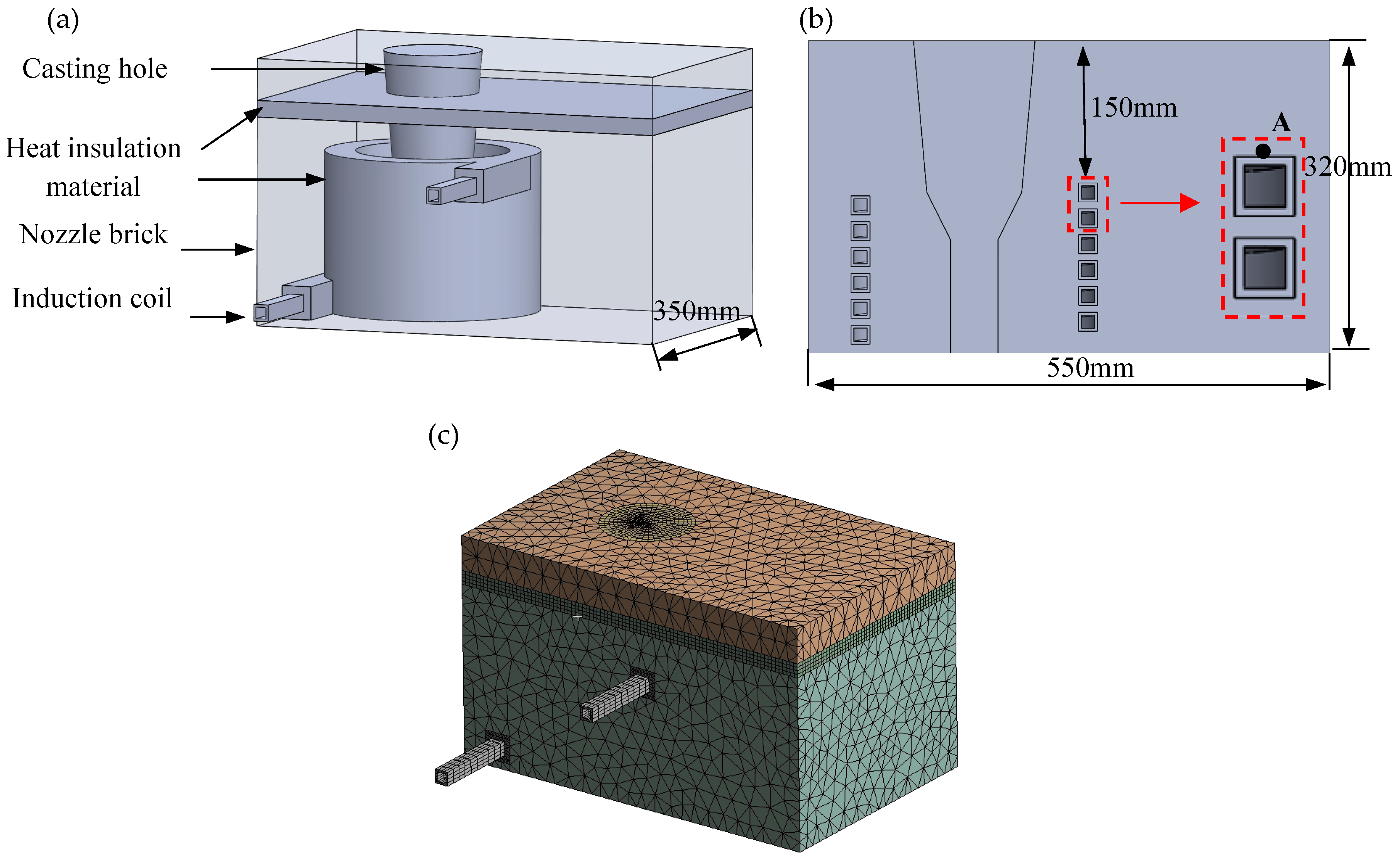 (a)

Casting hole

Heat insulation material

Nozzle brick

Induction coil

350mm

(b)

150mm

A

320mm

550mm

(c)