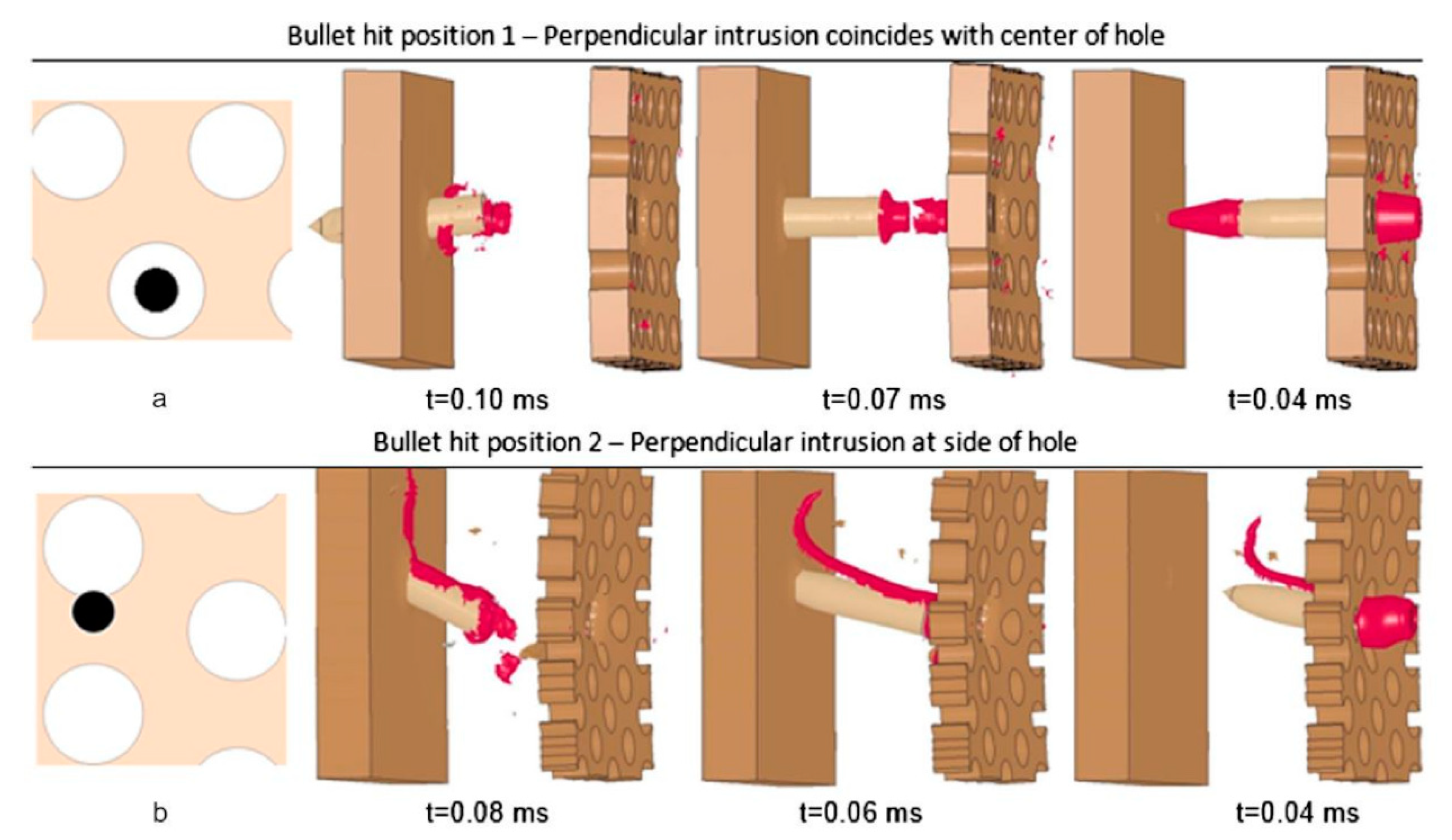 Bullet hit position 1 – Perpendicular intrusion coincides with center of hole

a

t=0.10 ms

t=0.07 ms

t=0.04 ms

Bullet hit position 2 – Perpendicular intrusion at side of hole

b

t=0.08 ms

t=0.06 ms

t=0.04 ms