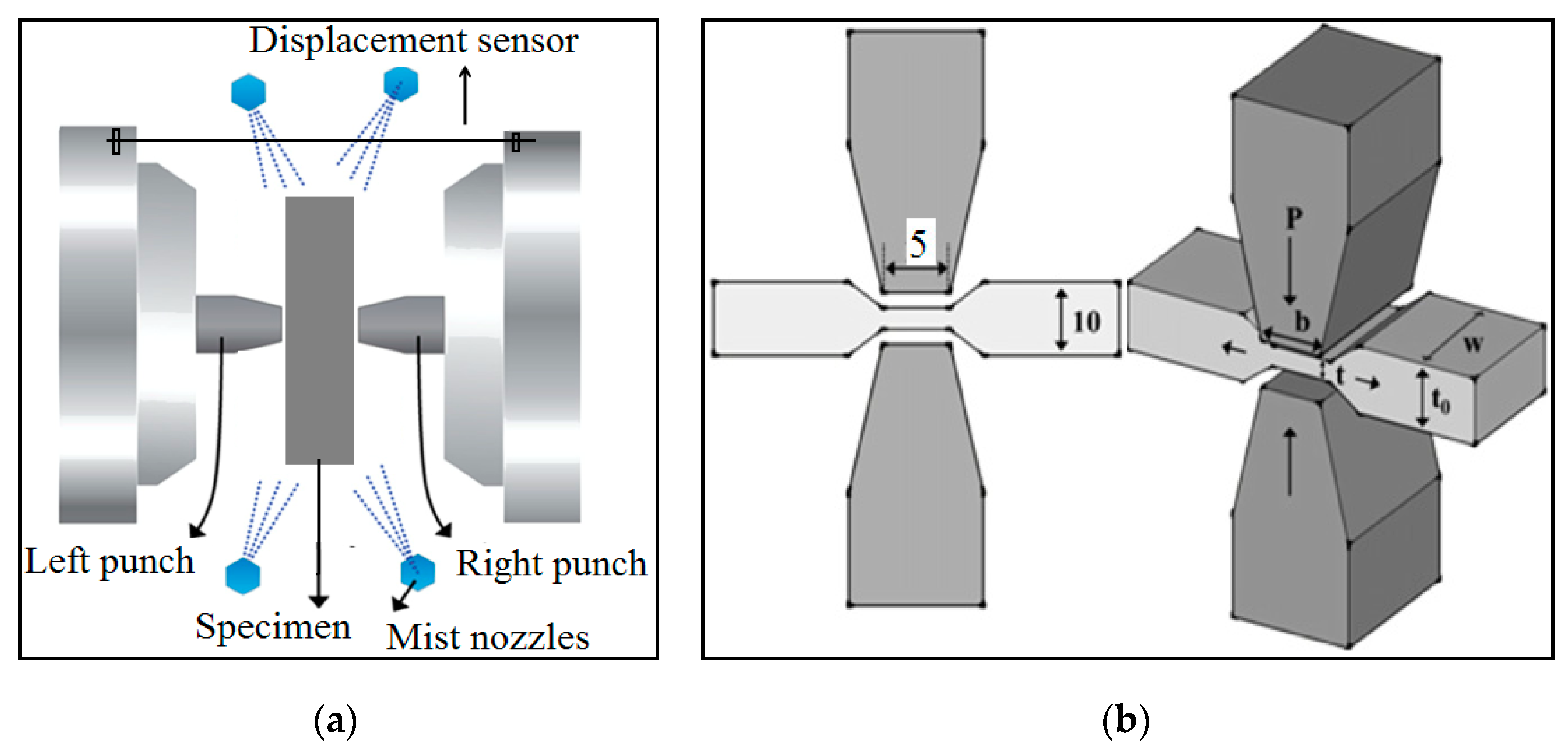 Displacement sensor

Left punch

Right punch

Specimen

Mist nozzles

(a)

5

10

P

b

w

t

$t_0$

(b)