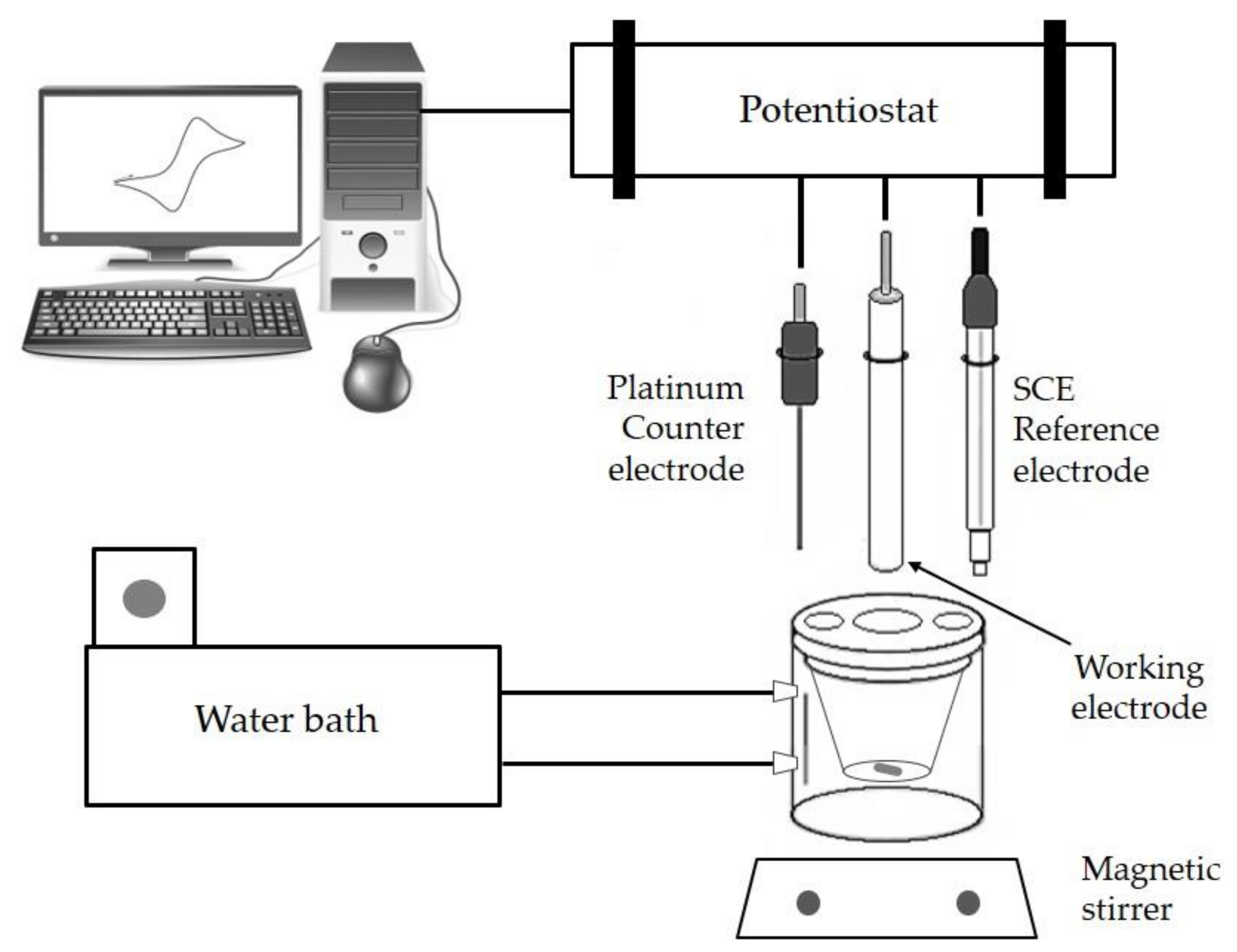 Potentiostat

Platinum
Counter
electrode

SCE
Reference
electrode

Working
electrode

Water bath

Magnetic
stirrer