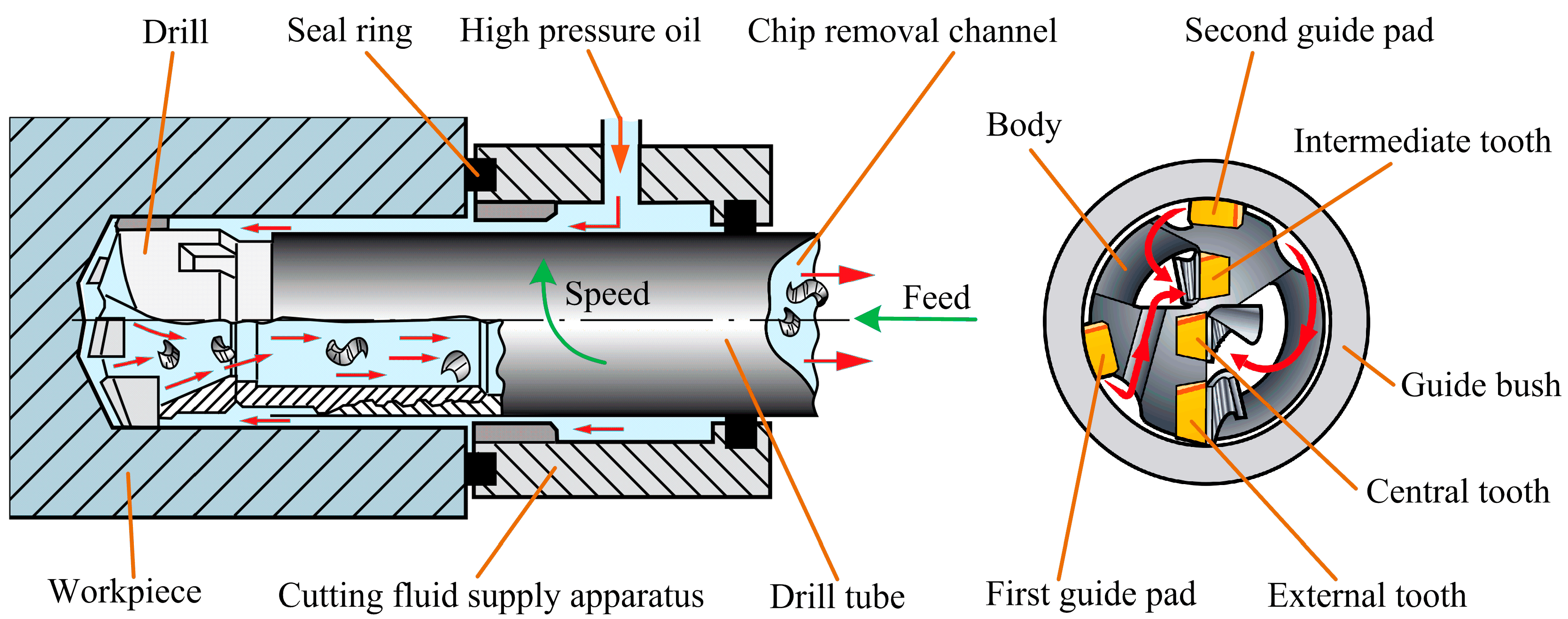 Drill
Seal ring
High pressure oil
Chip removal channel
Second guide pad
Body
Intermediate tooth
Speed
Feed
Guide bush
Central tooth
Workpiece
Cutting fluid supply apparatus
Drill tube
First guide pad
External tooth