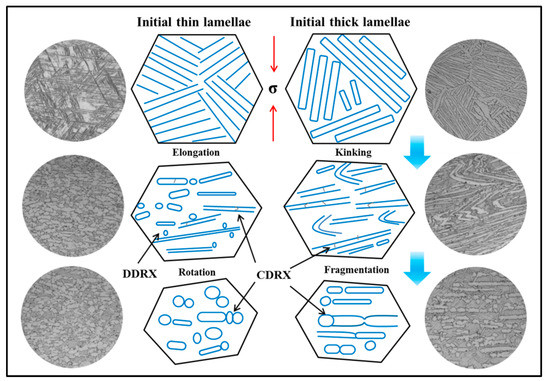 Initial thin lamellae

Initial thick lamellae

σ

Elongation

Kinking

DDRX

Rotation

CDRX

Fragmentation