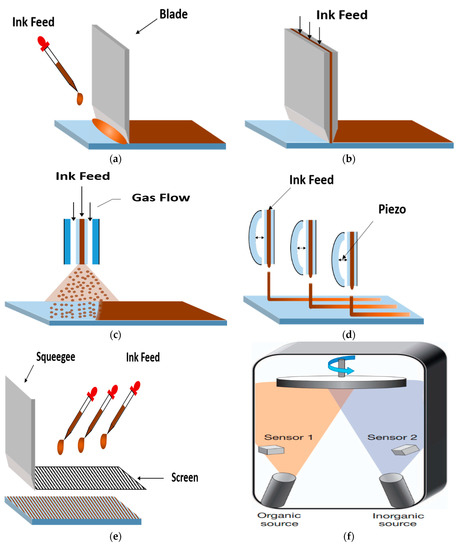 Ink Feed
Blade
(a)

Ink Feed
(b)

Ink Feed
Gas Flow
(c)

Ink Feed
Piezo
(d)

Squeegee
Ink Feed
Screen
(e)

Sensor 1
Sensor 2
Organic source
Inorganic source
(f)