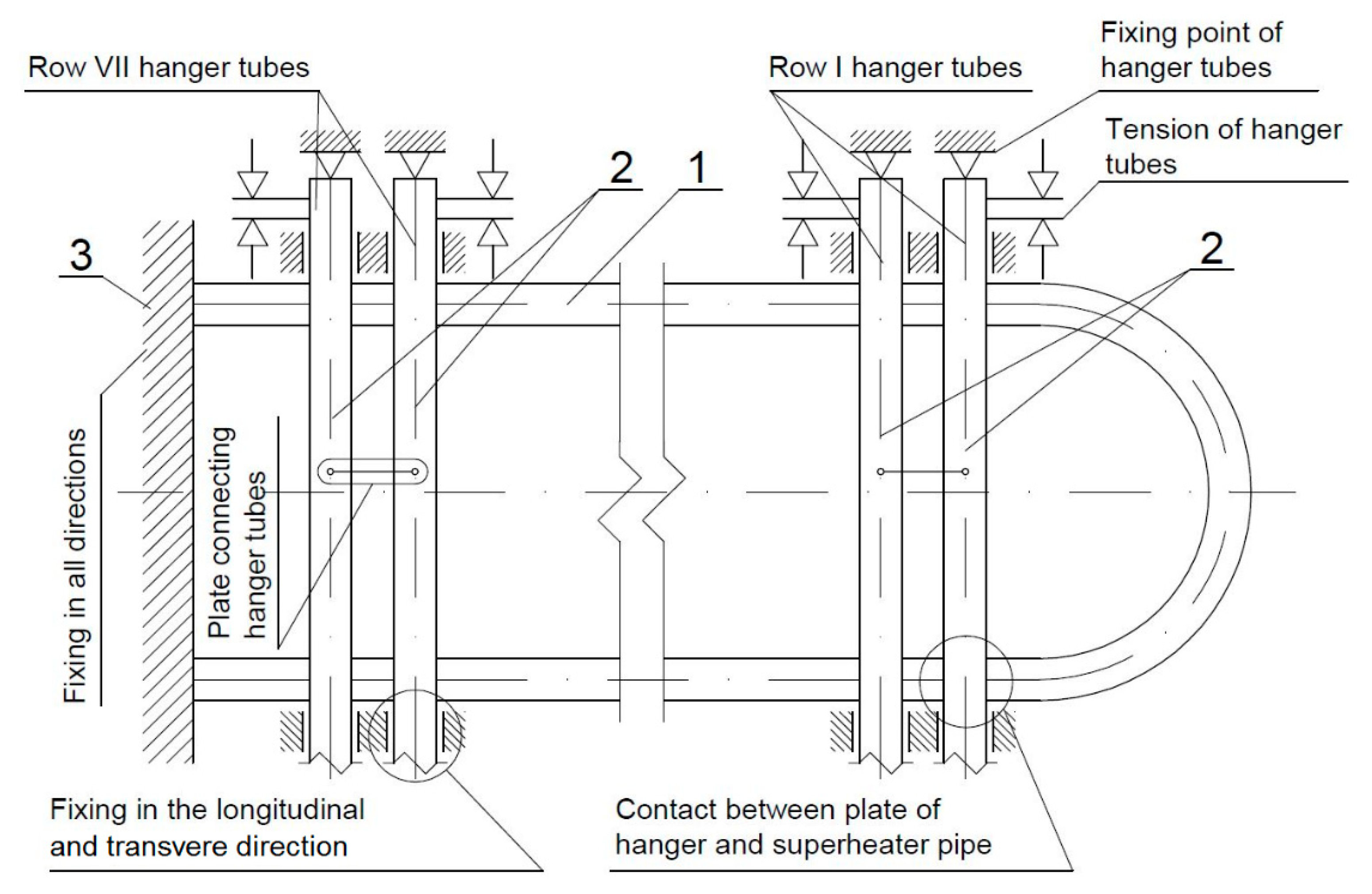 Row VII hanger tubes

Row I hanger tubes

Fixing point of hanger tubes

Tension of hanger tubes

2

1

3

2

Fixing in all directions

Plate connecting hanger tubes

Fixing in the longitudinal and transvere direction

Contact between plate of hanger and superheater pipe