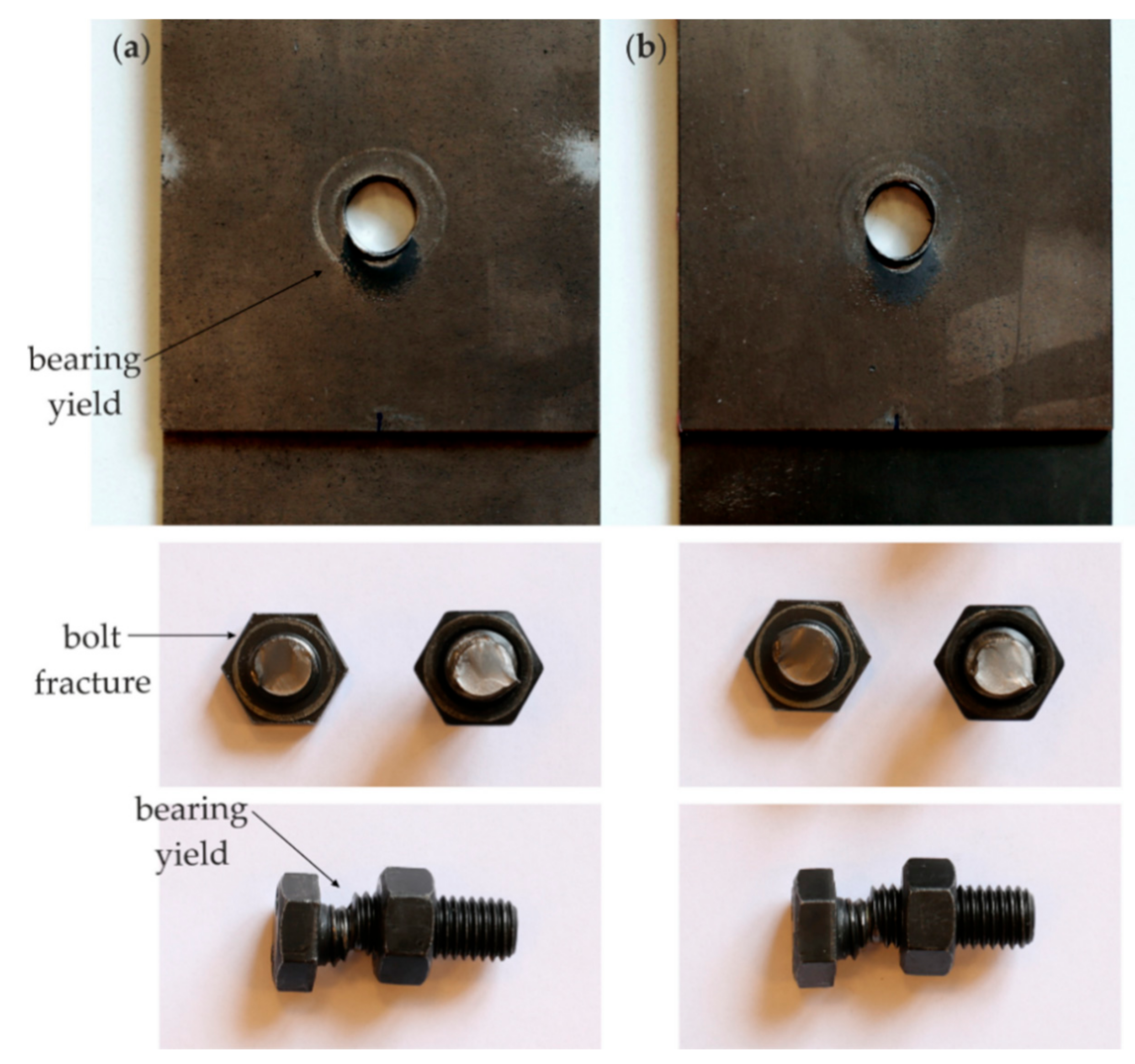 (a)

(b)

bearing yield

bolt fracture

bearing yield