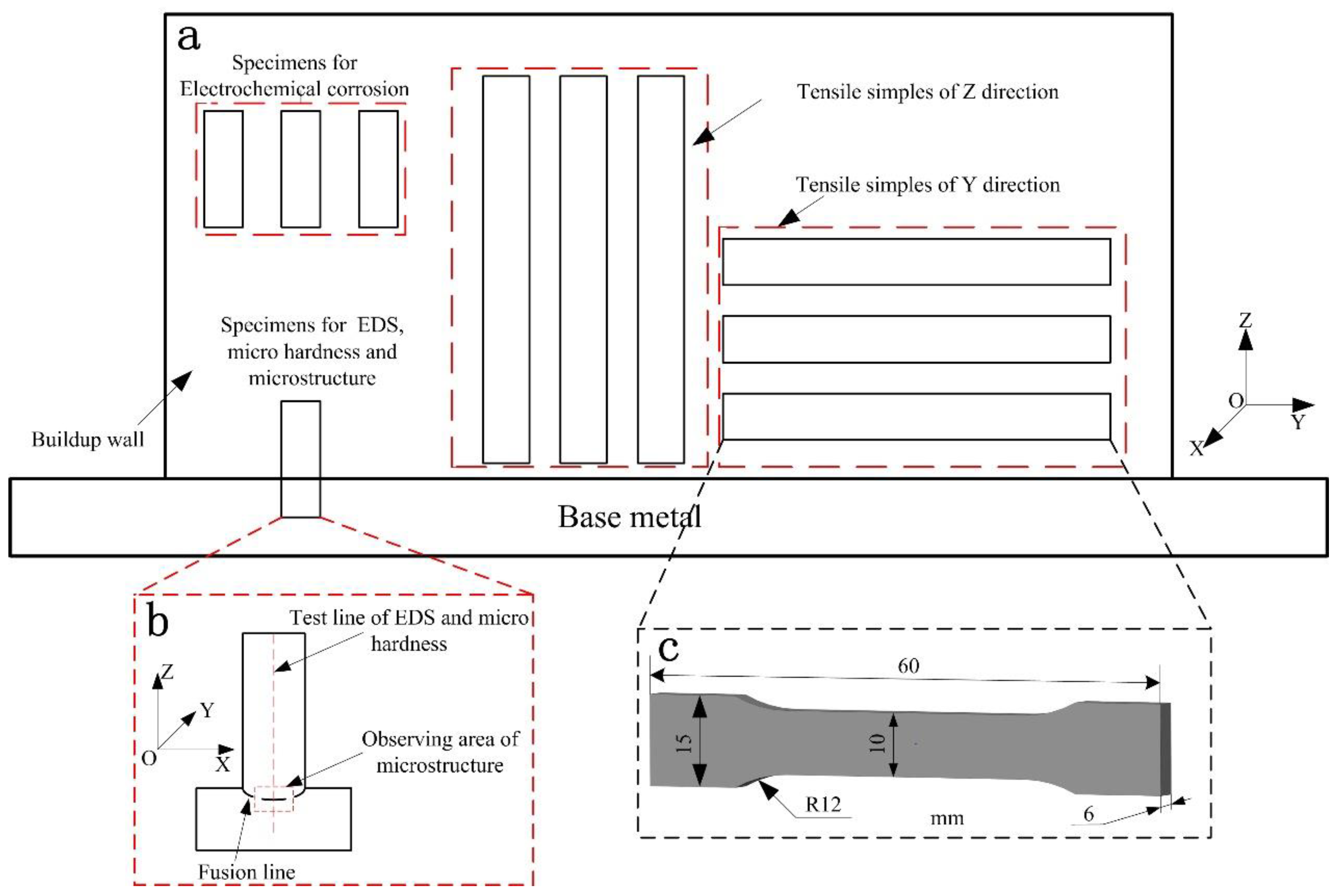 a

Specimens for Electrochemical corrosion

Tensile simples of Z direction

Tensile simples of Y direction

Specimens for EDS, micro hardness and microstructure

Buildup wall

Z
O
Y
X

Base metal

b

Test line of EDS and micro hardness

Z
Y
O
X

Observing area of microstructure

Fusion line

c

60

15

10

R12

mm

6