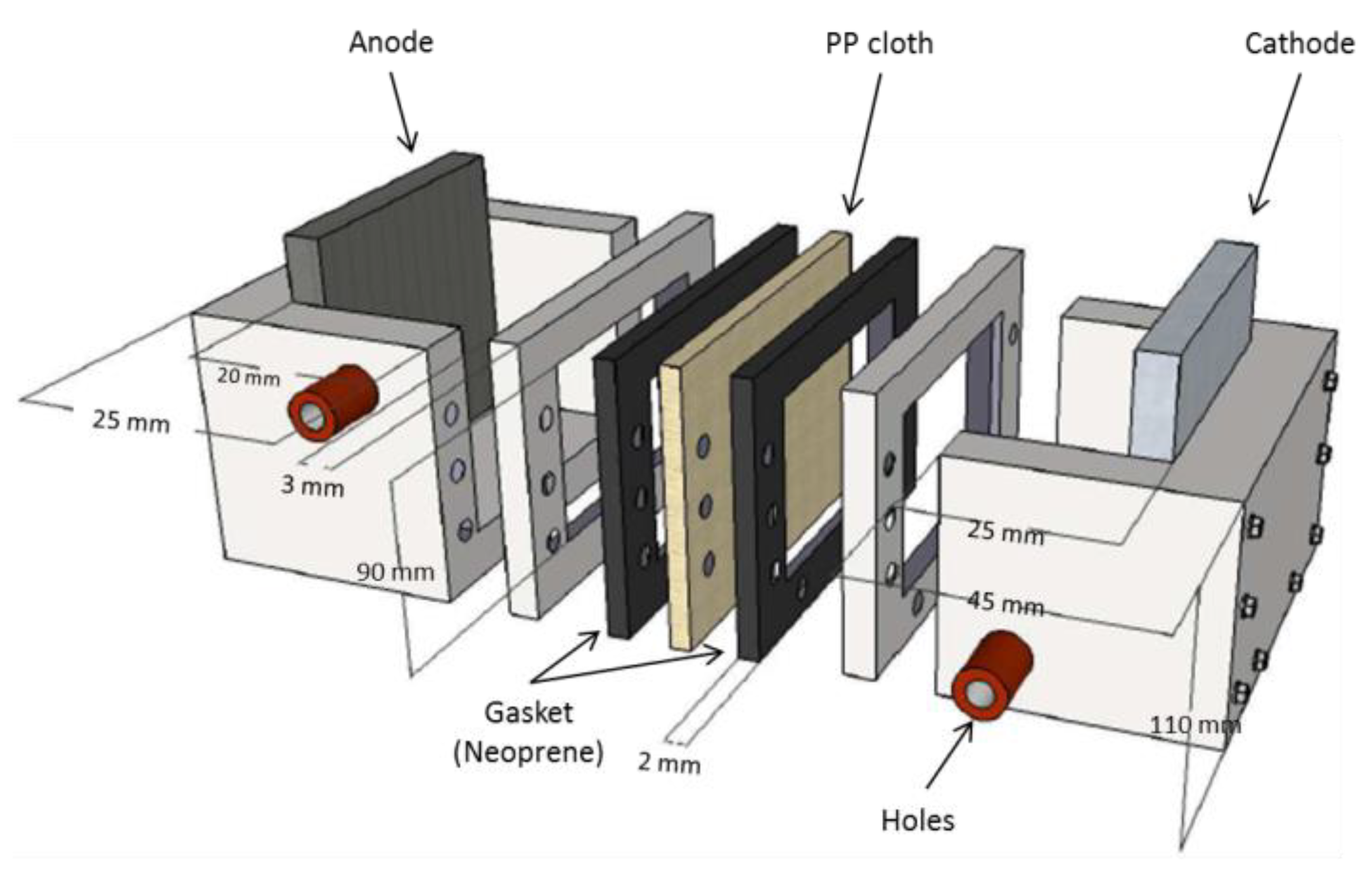 Anode

PP cloth

Cathode

20 mm

25 mm

3 mm

90 mm

25 mm

45 mm

110 mm

Gasket (Neoprene)

2 mm

Holes