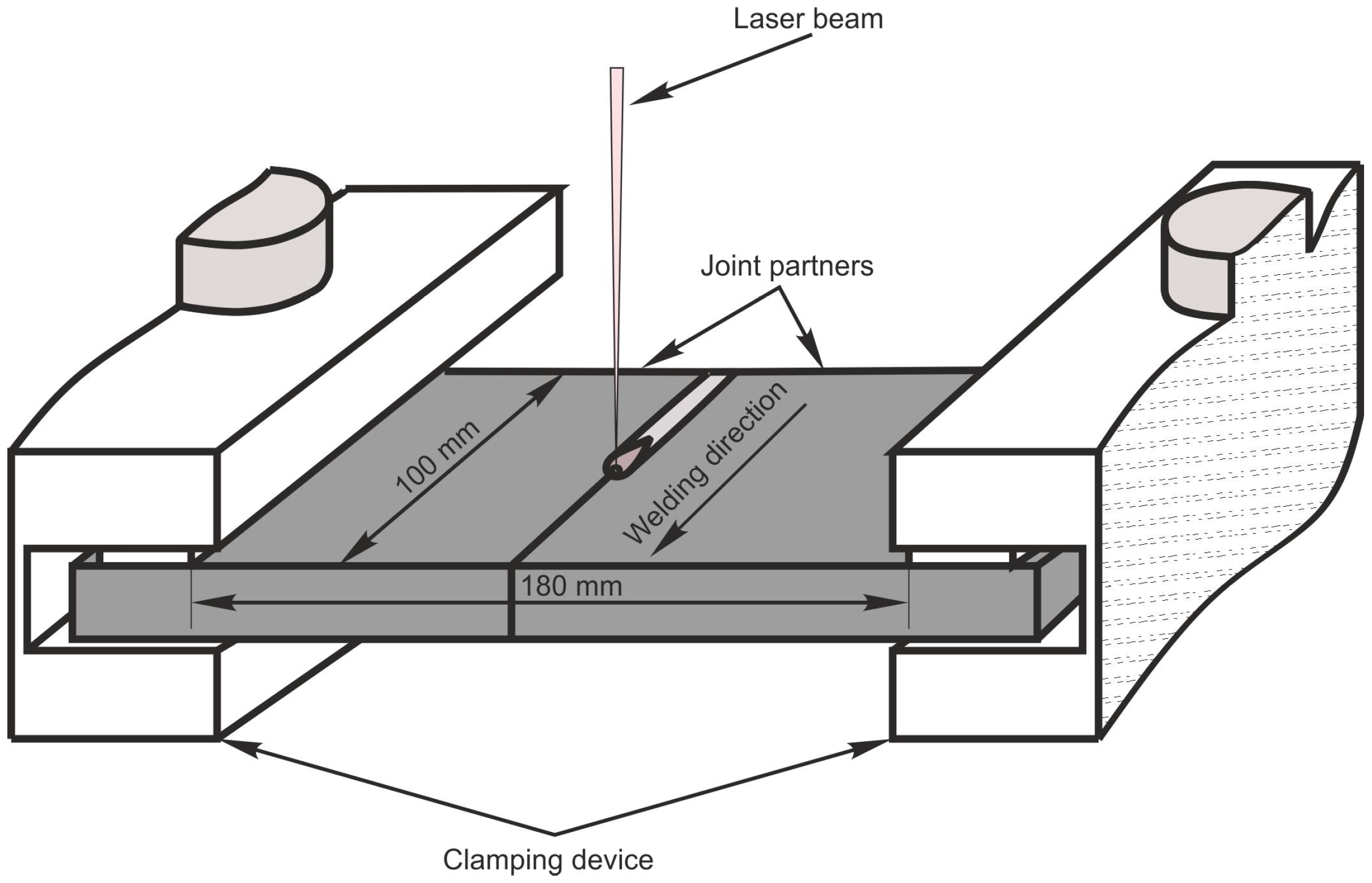 Laser beam

Joint partners

100 mm

Welding direction

180 mm

Clamping device