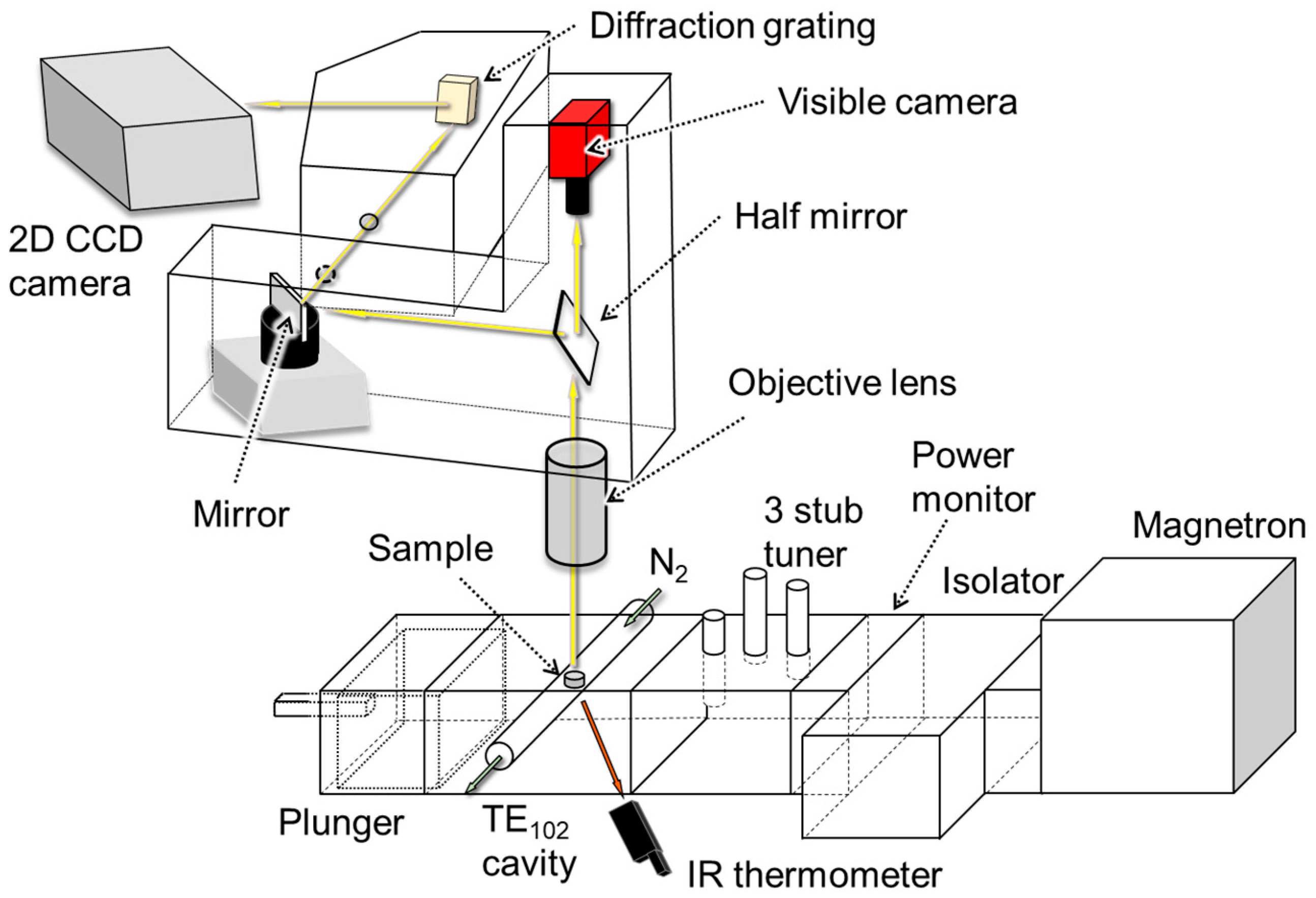 Diffraction grating

Visible camera

2D CCD camera

Half mirror

Objective lens

Mirror

Power monitor

3 stub tuner

Magnetron

Sample

$N_2$

Isolator

Plunger

$TE_{102}$ cavity

IR thermometer