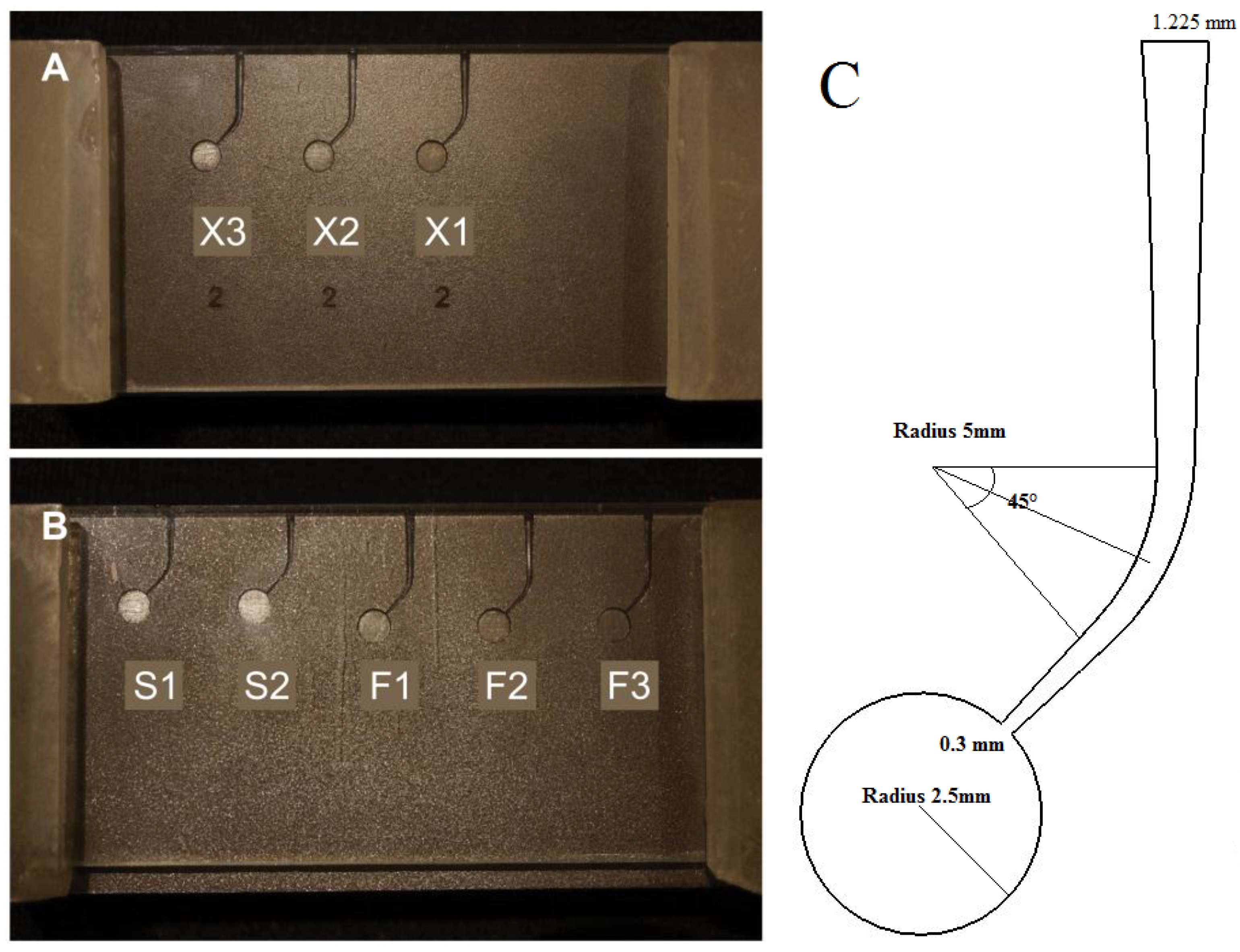 A

X3 X2 X1

2 2 2

B

S1 S2 F1 F2 F3

C

1.225 mm

Radius 5mm

45°

0.3 mm

Radius 2.5mm