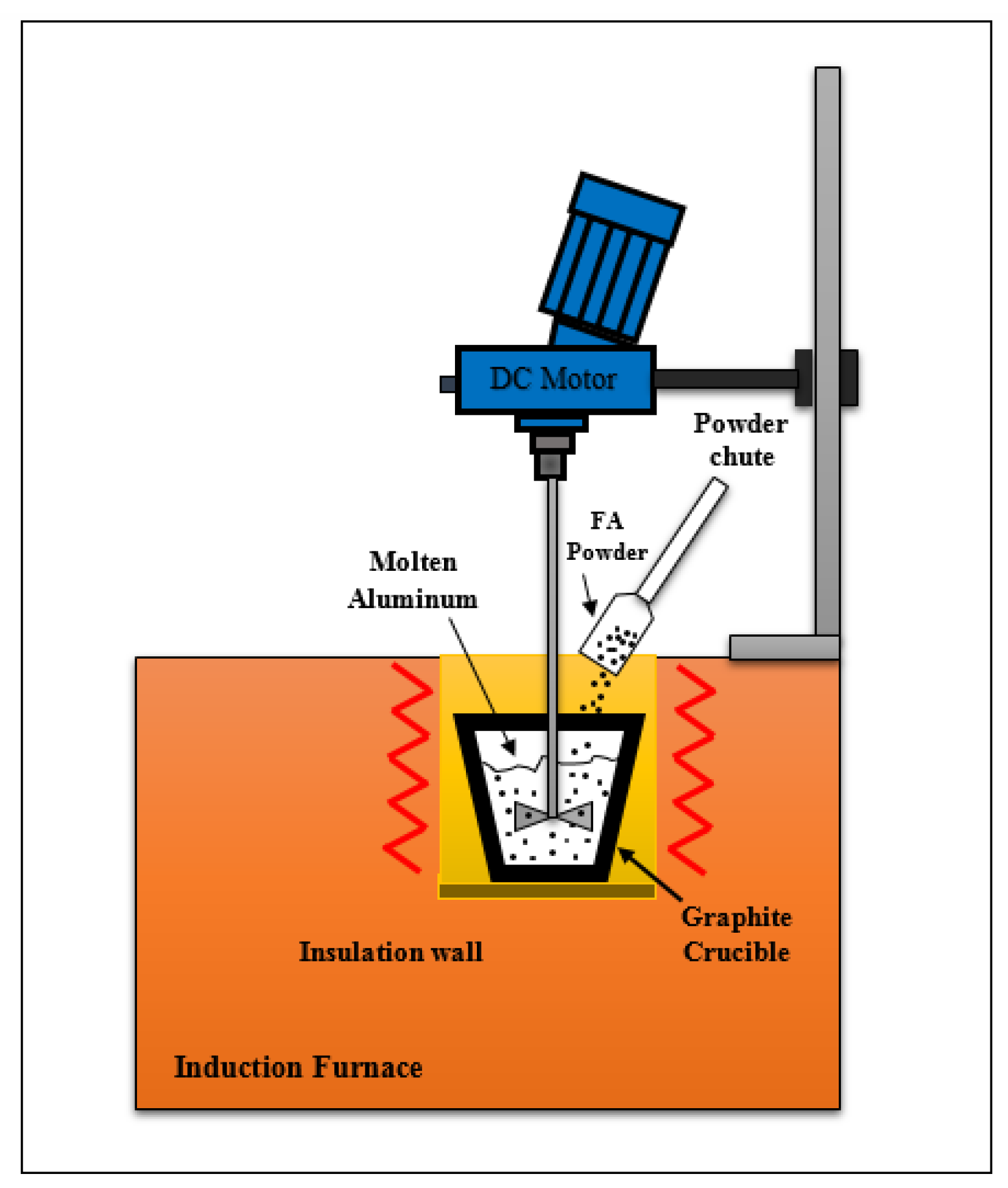 DC Motor

Powder chute

FA Powder

Molten Aluminum

Graphite Crucible

Insulation wall

Induction Furnace