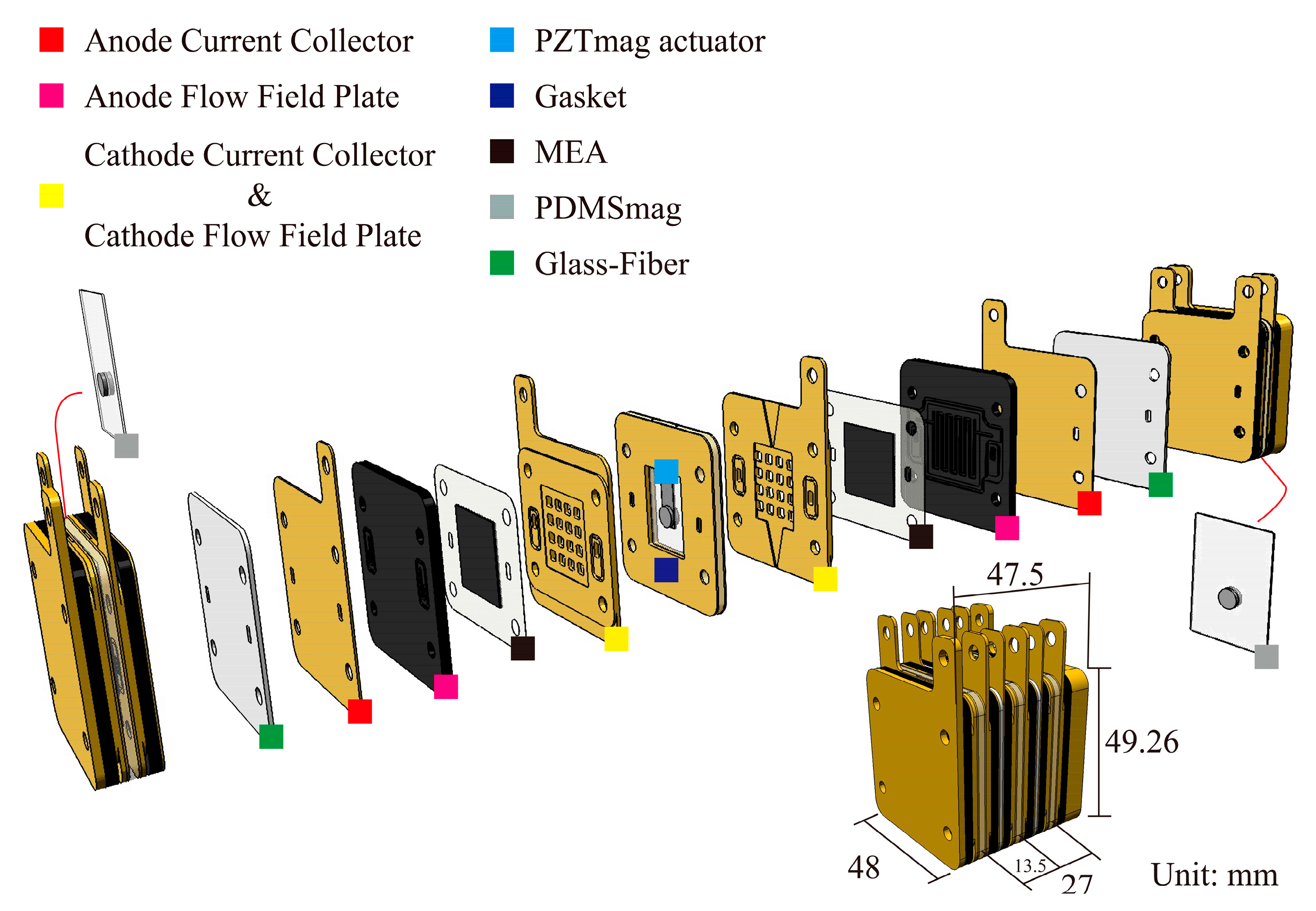 Anode Current Collector

Anode Flow Field Plate

Cathode Current Collector
&
Cathode Flow Field Plate

PZTmag actuator

Gasket

MEA

PDMSmag

Glass-Fiber

47.5

49.26

48

13.5

27

Unit: mm