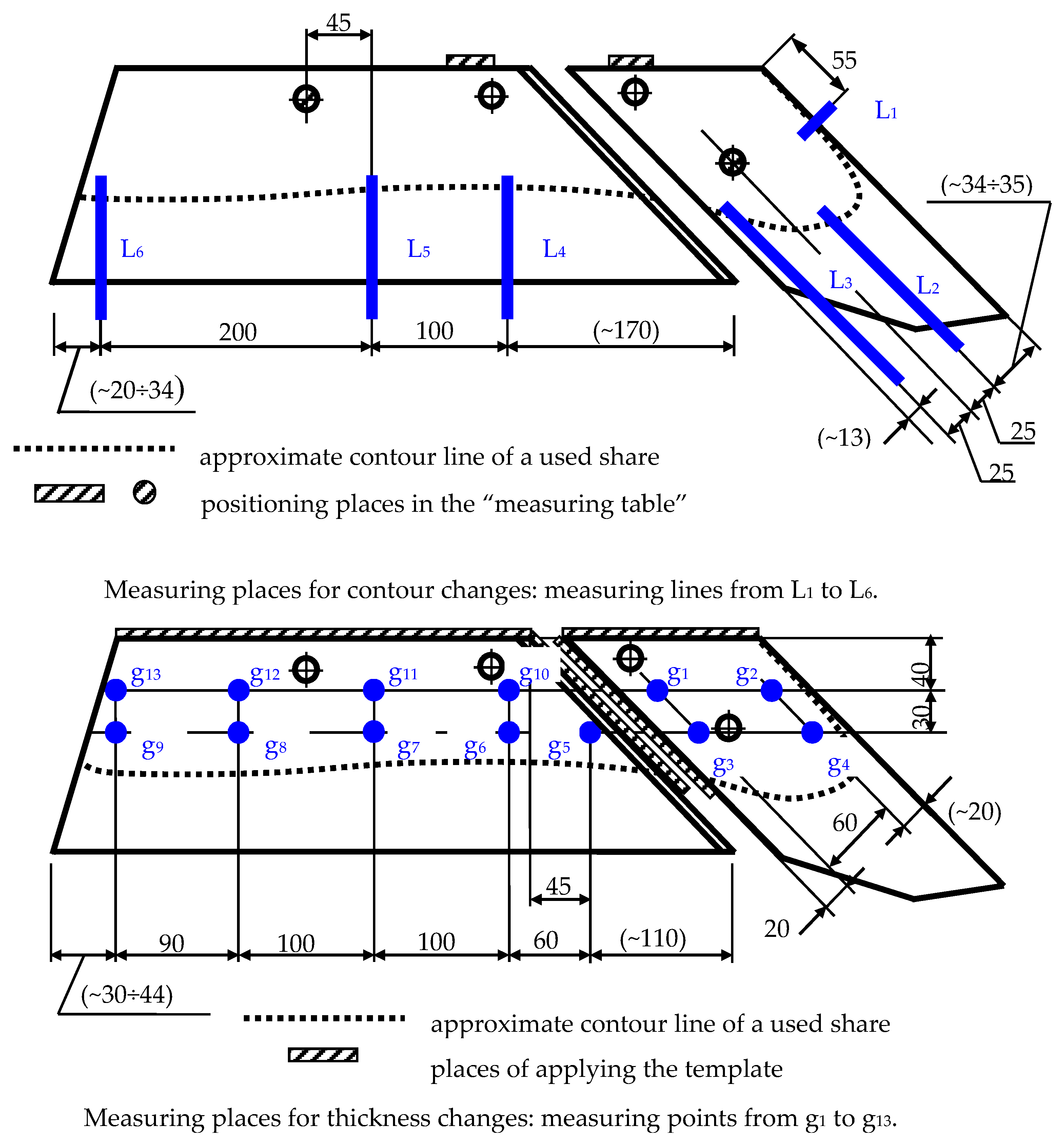 45

55

$L_1$

(~34÷35)

$L_6$

$L_5$

$L_4$

$L_3$

$L_2$

200

100

(~170)

(~20÷34)

(~13)

25

25

approximate contour line of a used share

positioning places in the “measuring table”

Measuring places for contour changes: measuring lines from $L_1$ to $L_6$.

$g_{13}$ $g_{12}$ $g_{11}$ $g_{10}$ $g_1$ $g_2$

40

30

$g_9$ $g_8$ $g_7$ $g_6$ $g_5$

$g_3$ $g_4$

60

(~20)

45

20

90

100

100

60

(~110)

(~30÷44)

approximate contour line of a used share

places of applying the template

Measuring places for thickness changes: measuring points from $g_1$ to $g_{13}$.