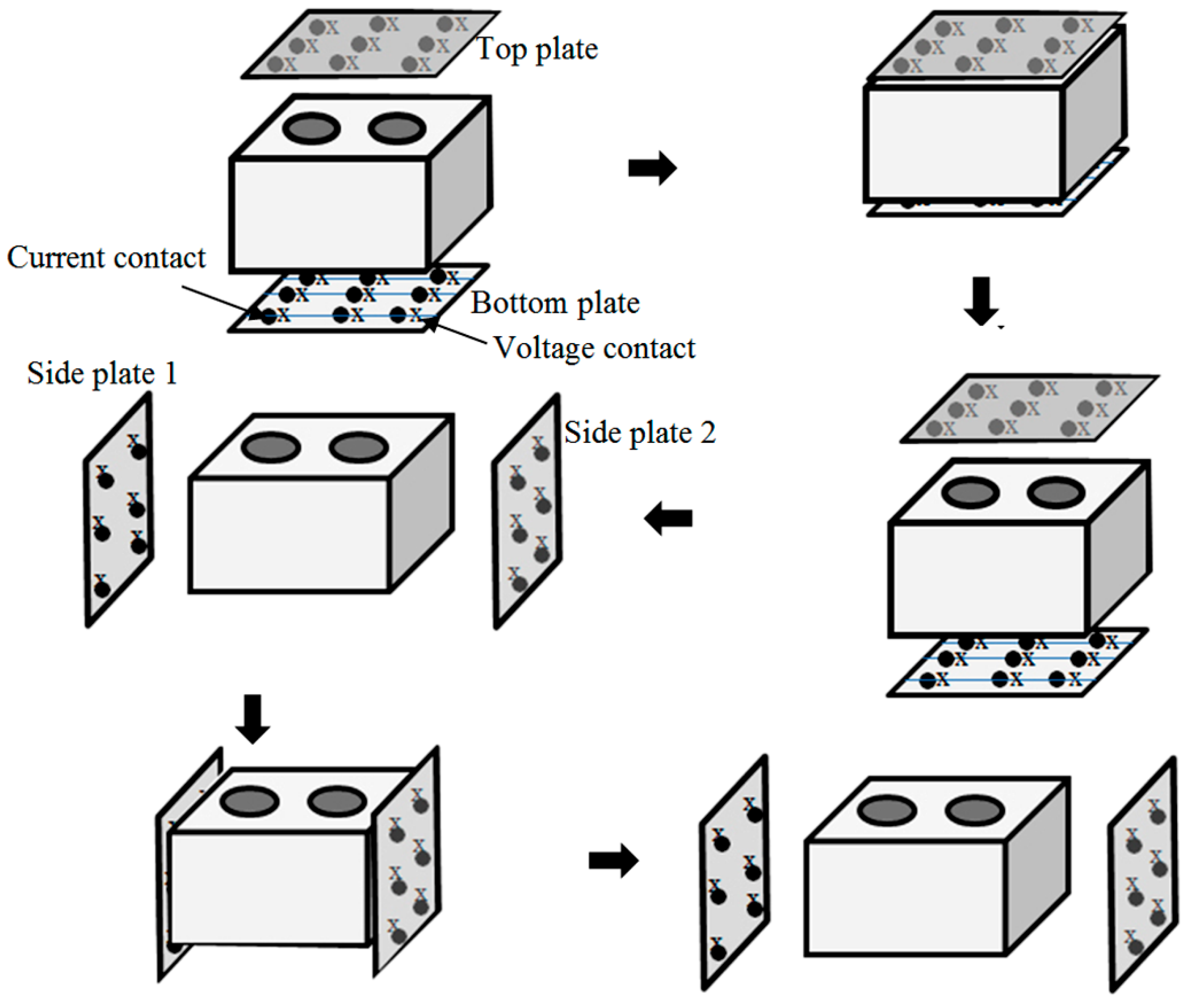 Top plate

Current contact

Bottom plate

Voltage contact

Side plate 1

Side plate 2