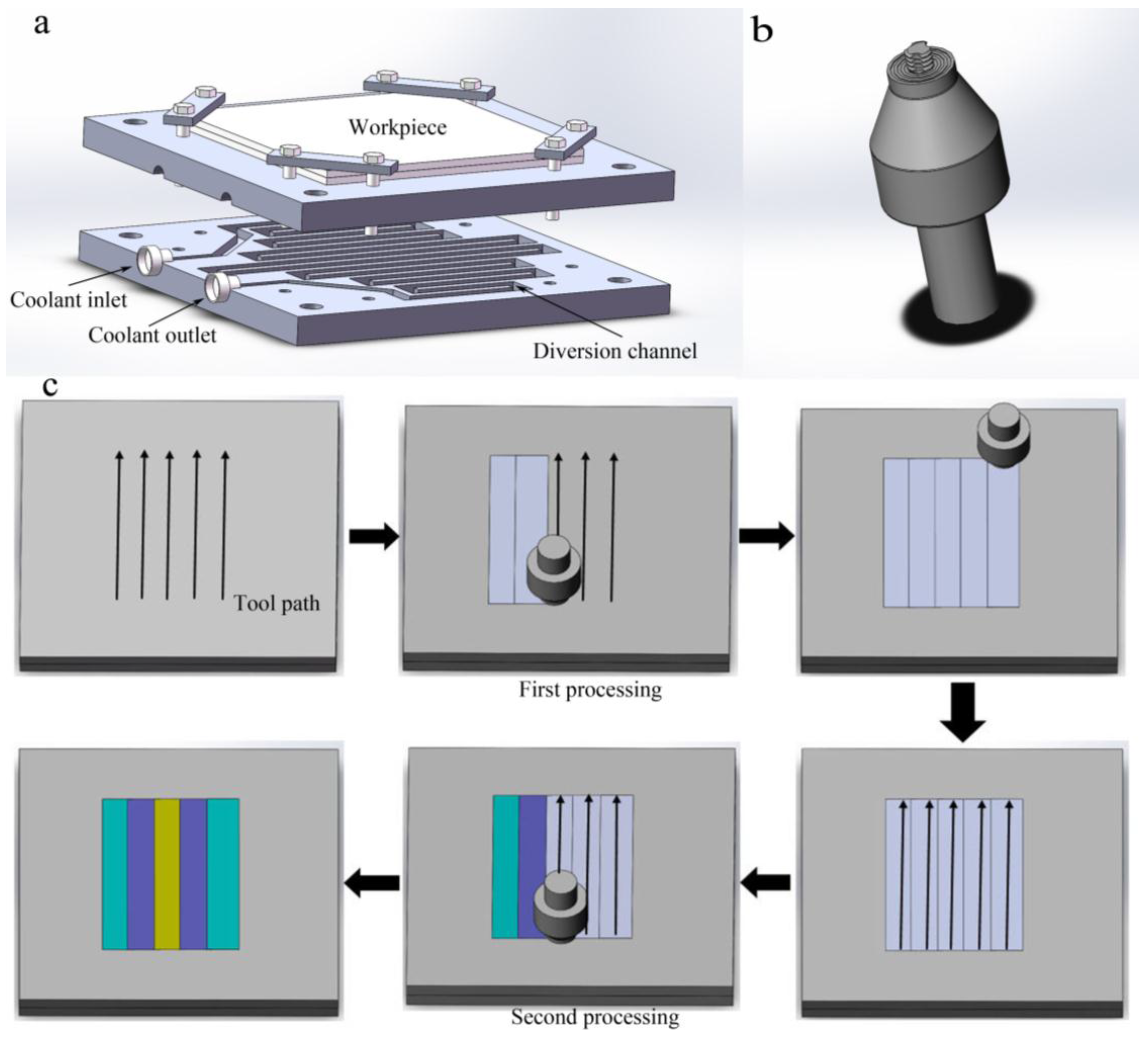 a

Workpiece

Coolant inlet

Coolant outlet

Diversion channel

b

c

Tool path

First processing

Second processing