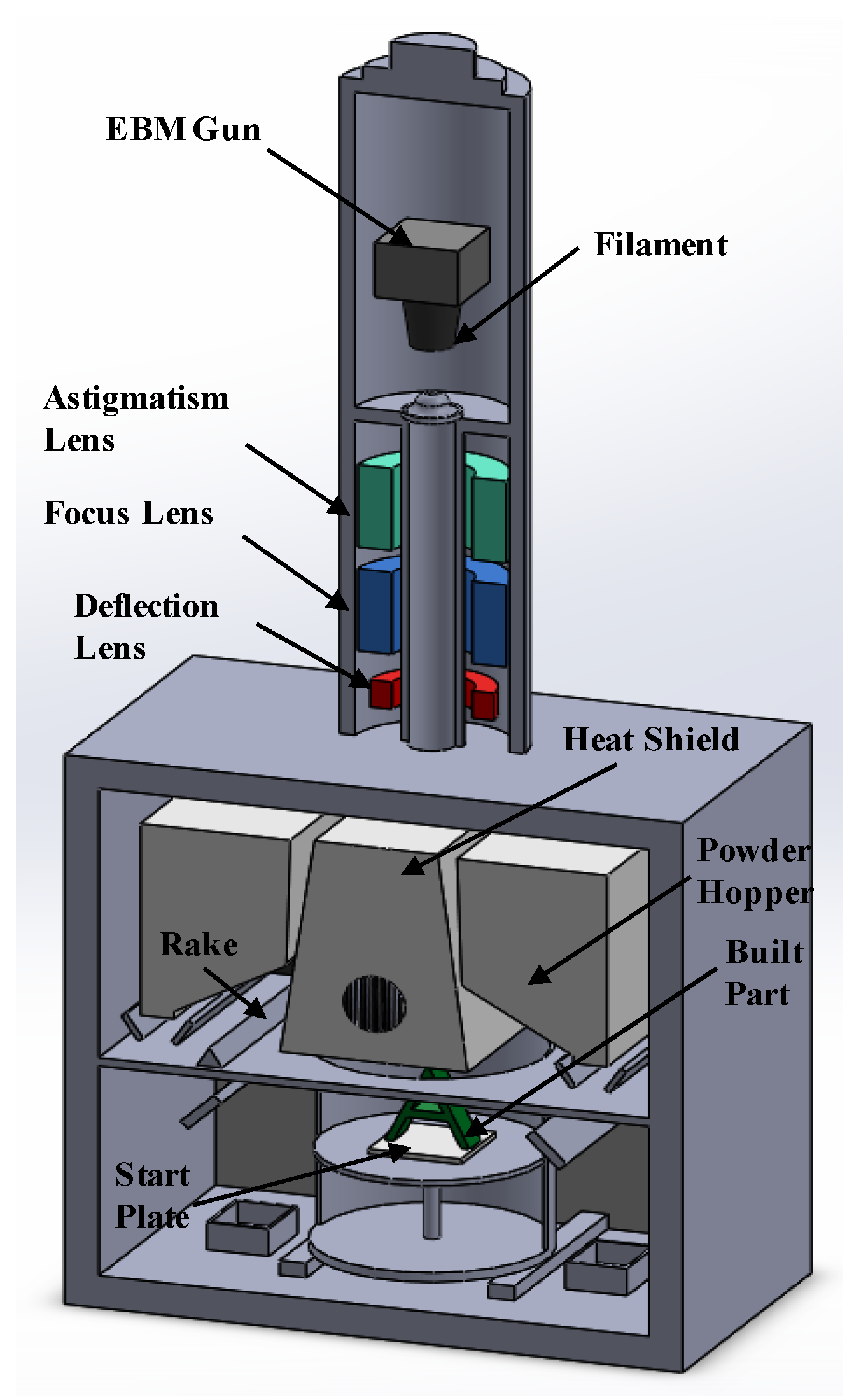 EBM Gun

Filament

Astigmatism Lens

Focus Lens

Deflection Lens

Heat Shield

Powder Hopper

Rake

Built Part

Start Plate