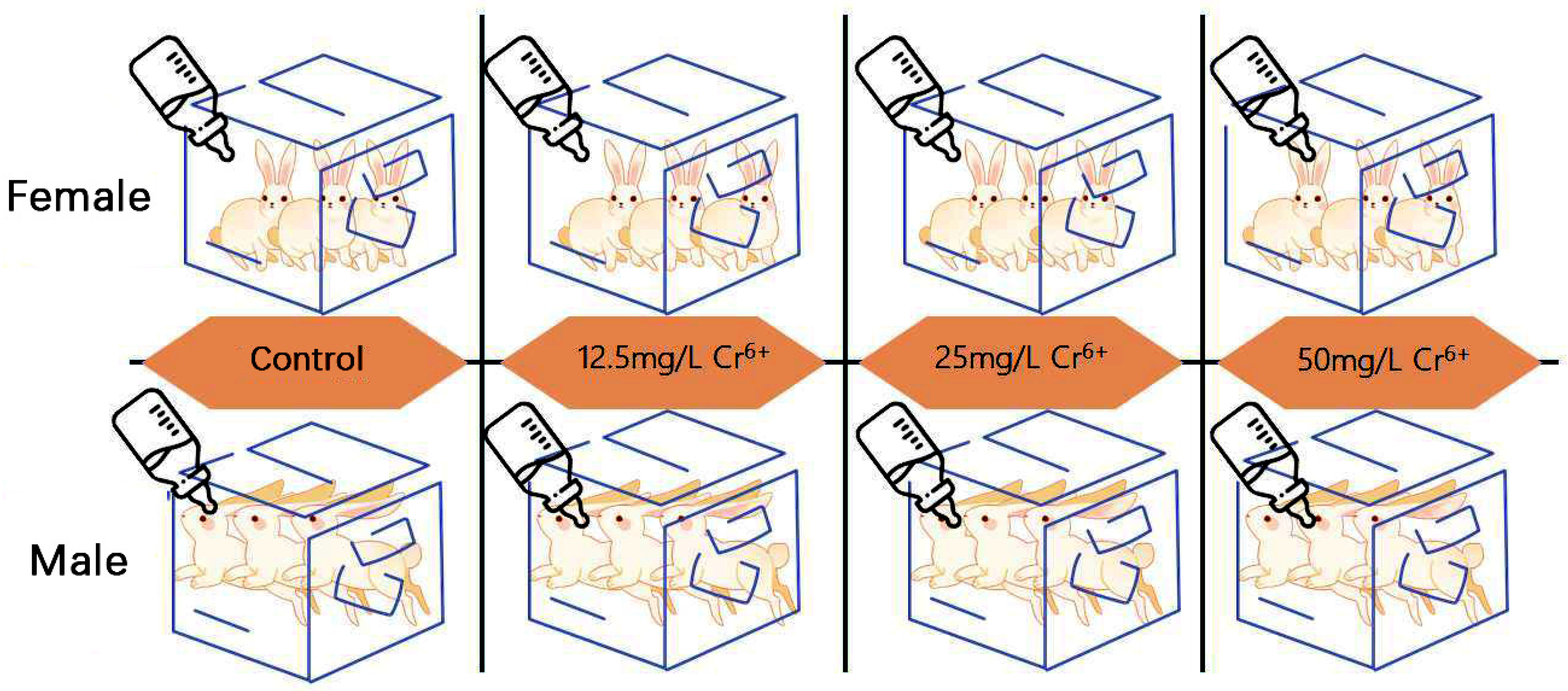 Female

Control

12.5mg/L $Cr^{6+}$

25mg/L $Cr^{6+}$

50mg/L $Cr^{6+}$

Male