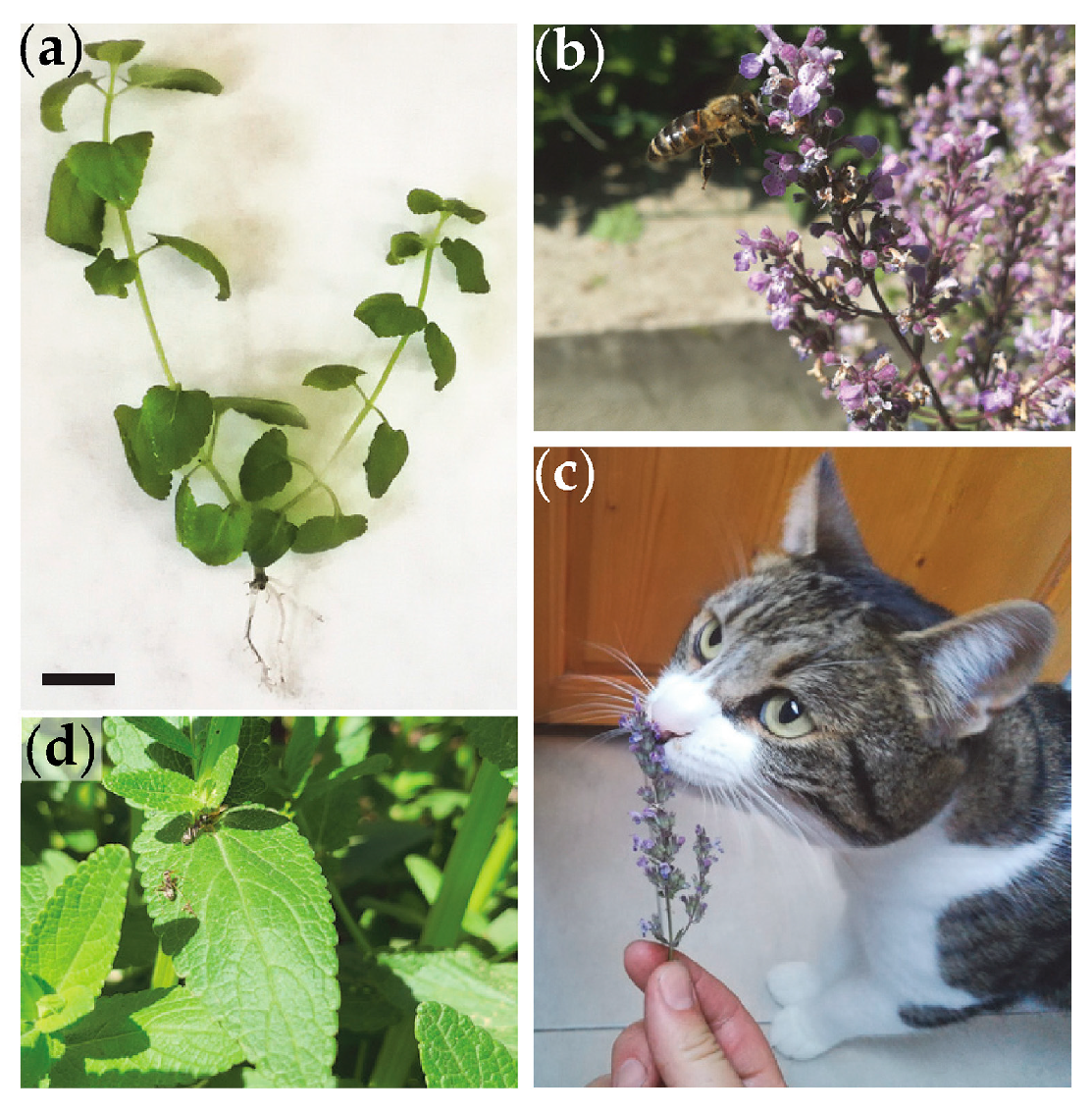 (a)
(b)
(c)
(d)