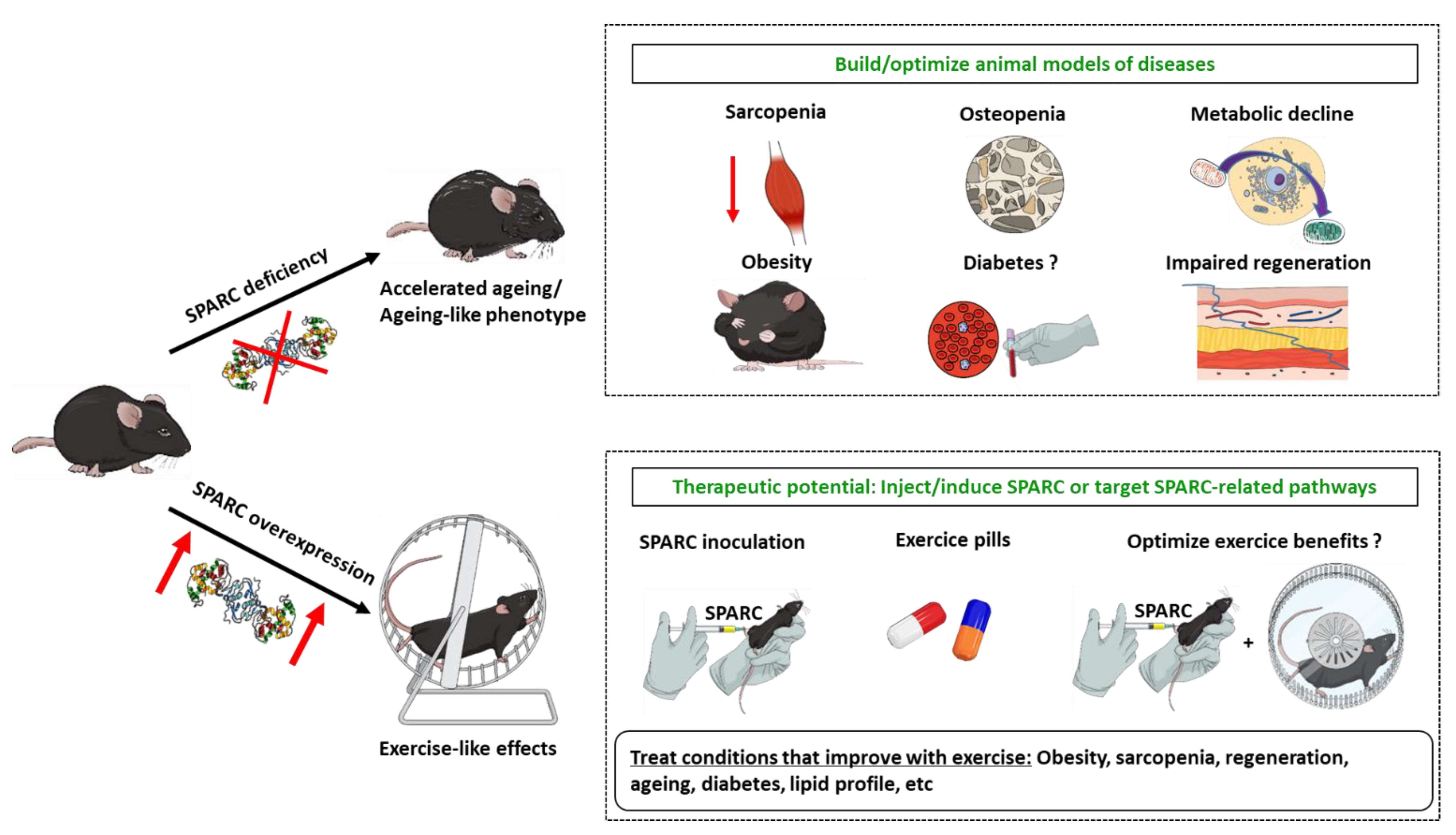 SPARC deficiency

Accelerated ageing/
Ageing-like phenotype

SPARC overexpression

Exercise-like effects

Build/optimize animal models of diseases

Sarcopenia

Osteopenia

Metabolic decline

Obesity

Diabetes ?

Impaired regeneration

Therapeutic potential: Inject/induce SPARC or target SPARC-related pathways

SPARC inoculation

Exercice pills

Optimize exercice benefits ?

SPARC

SPARC

+

Treat conditions that improve with exercise: Obesity, sarcopenia, regeneration, ageing, diabetes, lipid profile, etc