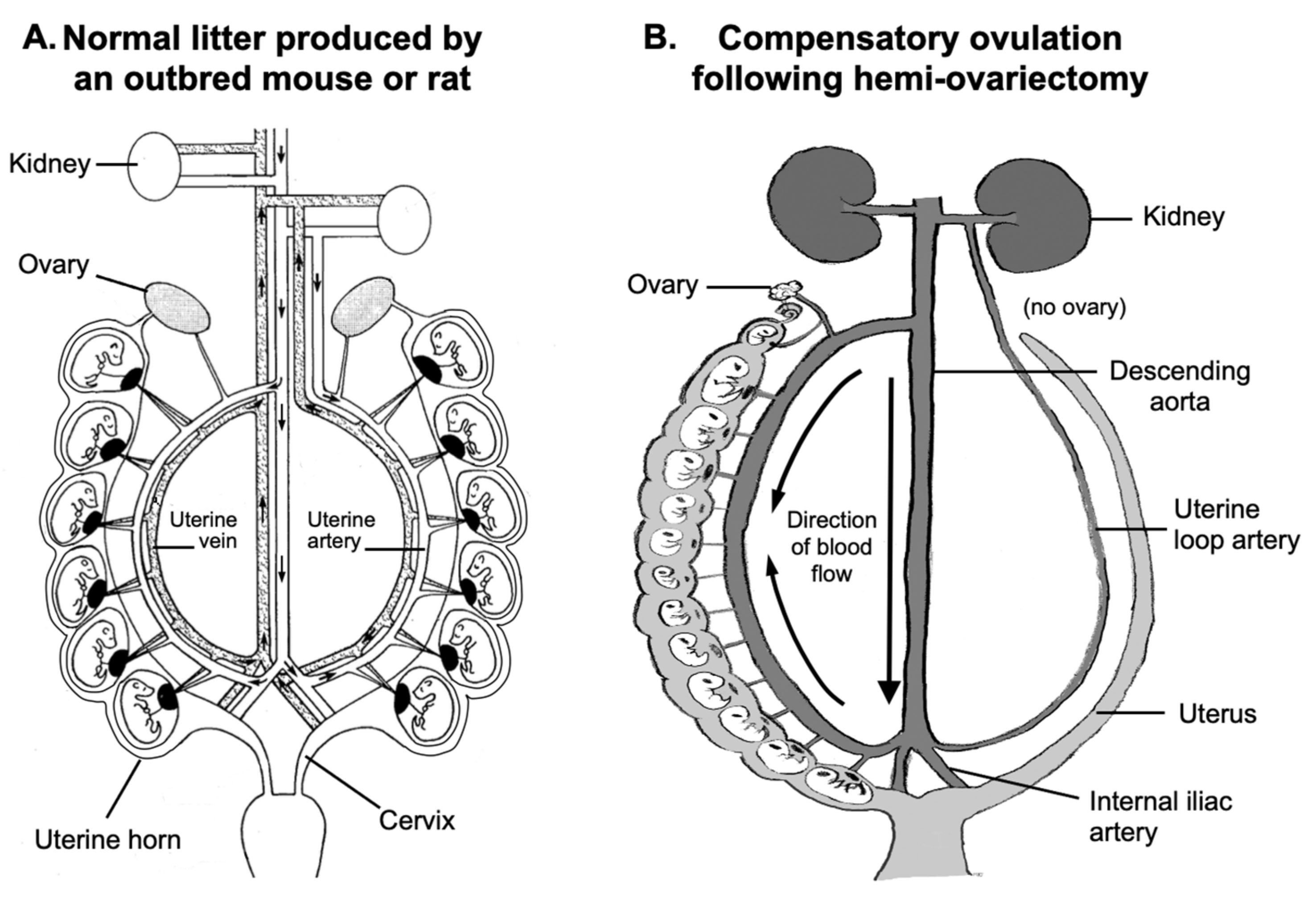 A. Normal litter produced by an outbred mouse or rat

Kidney

Ovary

Uterine vein

Uterine artery

Uterine horn

Cervix

B. Compensatory ovulation following hemi-ovariectomy

Kidney

Ovary

(no ovary)

Descending aorta

Direction of blood flow

Uterine loop artery

Uterus

Internal iliac artery