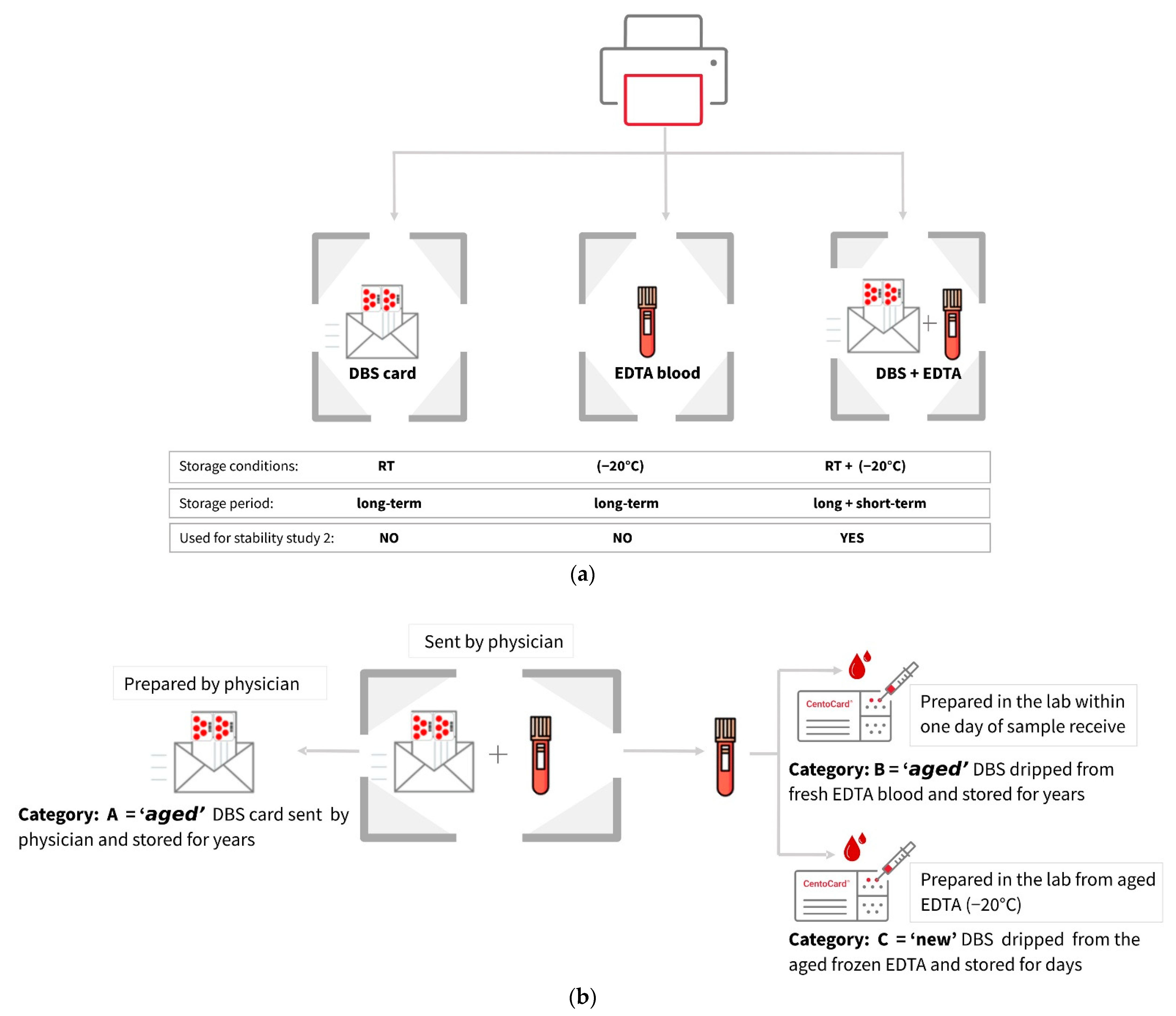 DBS card

EDTA blood

DBS + EDTA

| Storage conditions: | RT | (−20°C) | RT + (−20°C) |
|---|---|---|---|
| Storage period: | long-term | long-term | long + short-term |
| Used for stability study 2: | NO | NO | YES |

(a)

Sent by physician

Prepared by physician

Category: A = ‘aged’ DBS card sent by physician and stored for years

CentoCard

Prepared in the lab within one day of sample receive

Category: B = ‘aged’ DBS dripped from fresh EDTA blood and stored for years

CentoCard

Prepared in the lab from aged EDTA (−20°C)

Category: C = ‘new’ DBS dripped from the aged frozen EDTA and stored for days

(b)