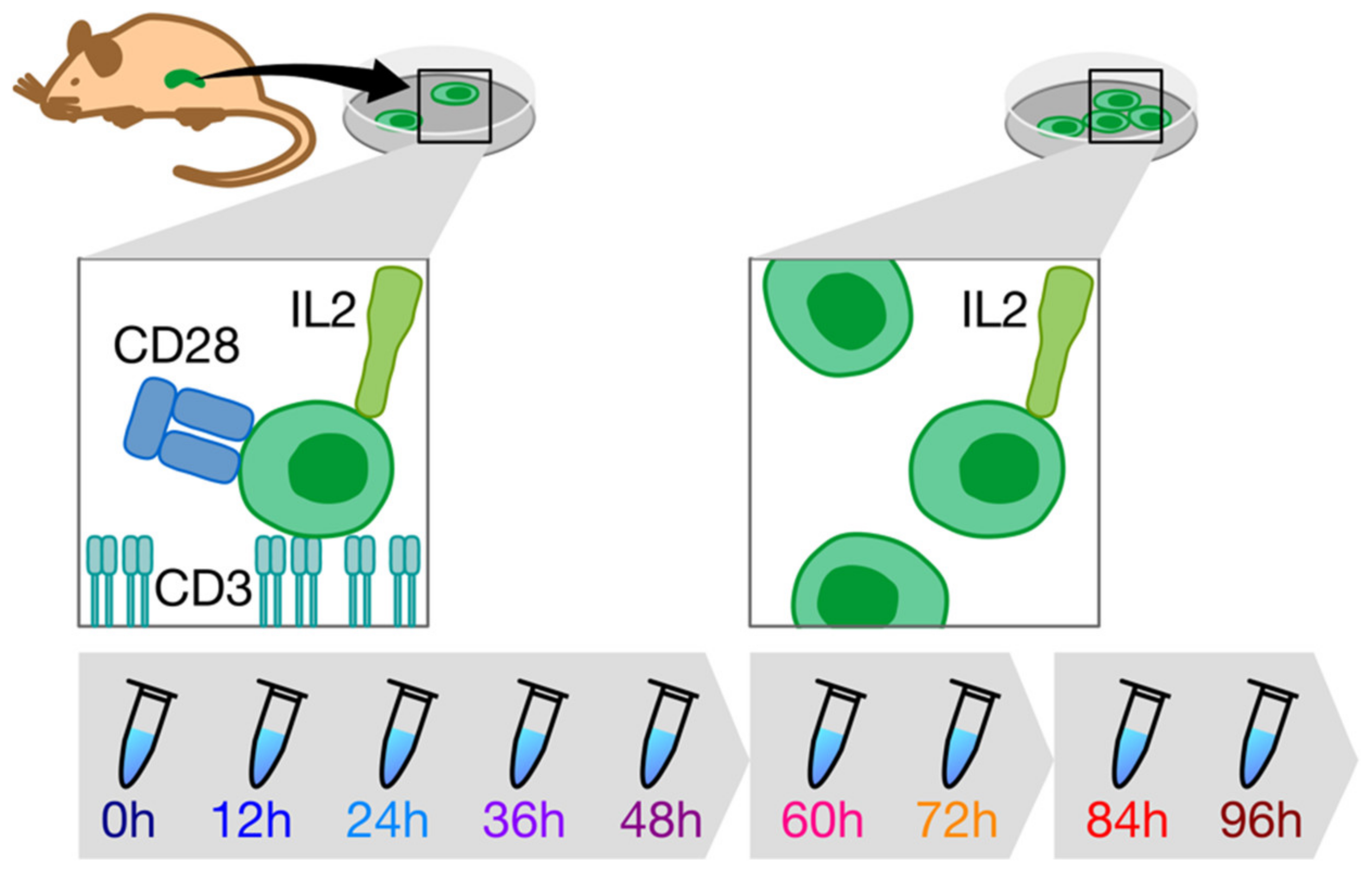 IL2
CD28
CD3
IL2
0h
12h
24h
36h
48h
60h
72h
84h
96h