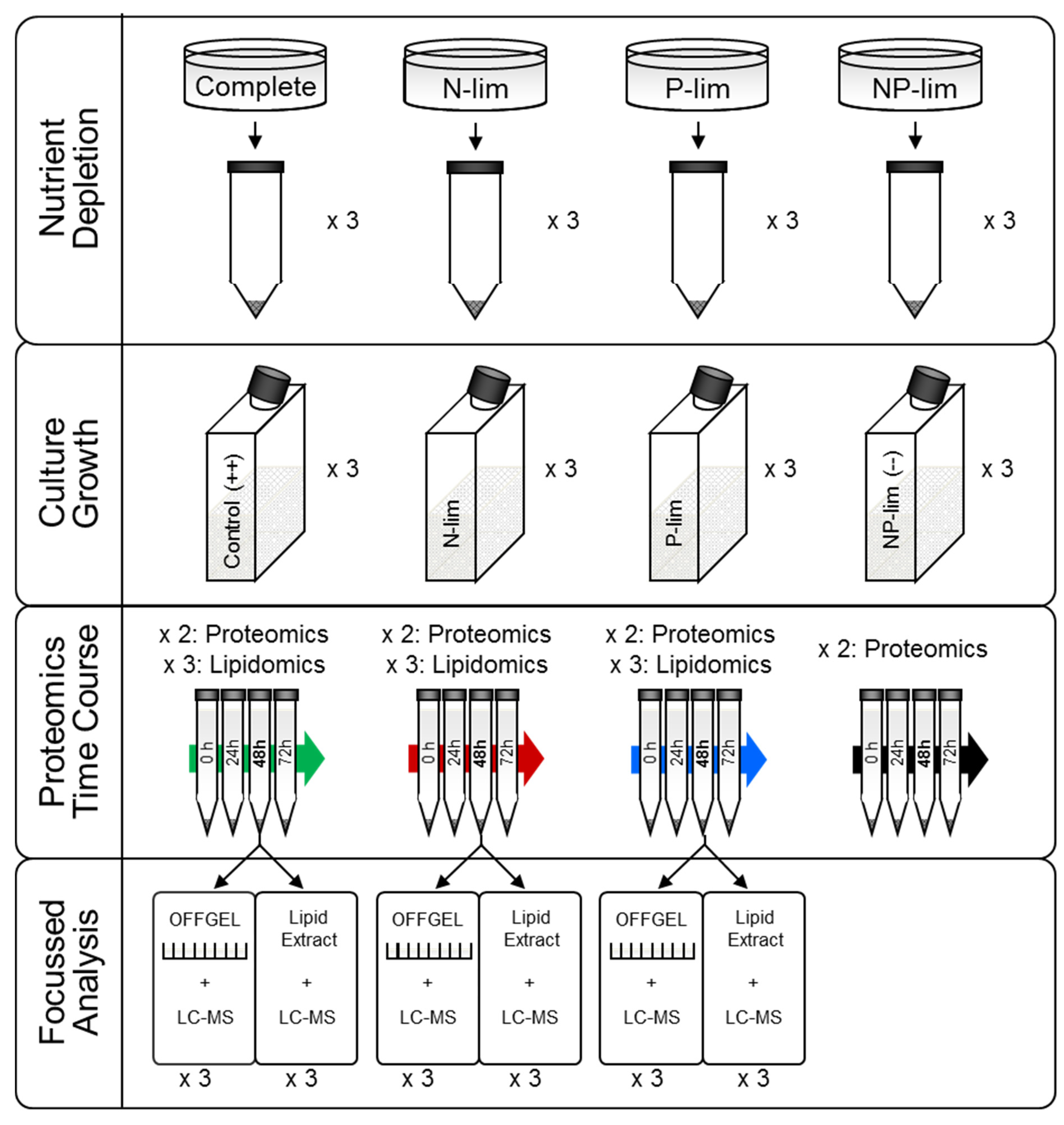 Nutrient Depletion

Complete
x 3

N-lim
x 3

P-lim
x 3

NP-lim
x 3

Culture Growth

Control (++)
x 3

N-lim
x 3

P-lim
x 3

NP-lim (--)
x 3

Proteomics Time Course

x 2: Proteomics
x 3: Lipidomics
0 h 24h 48h 72h

x 2: Proteomics
x 3: Lipidomics
0 h 24h 48h 72h

x 2: Proteomics
x 3: Lipidomics
0 h 24h 48h 72h

x 2: Proteomics
0 h 24h 48h 72h

Focussed Analysis

OFFGEL + LC-MS
x 3

Lipid Extract + LC-MS
x 3

OFFGEL + LC-MS
x 3

Lipid Extract + LC-MS
x 3

OFFGEL + LC-MS
x 3

Lipid Extract + LC-MS
x 3