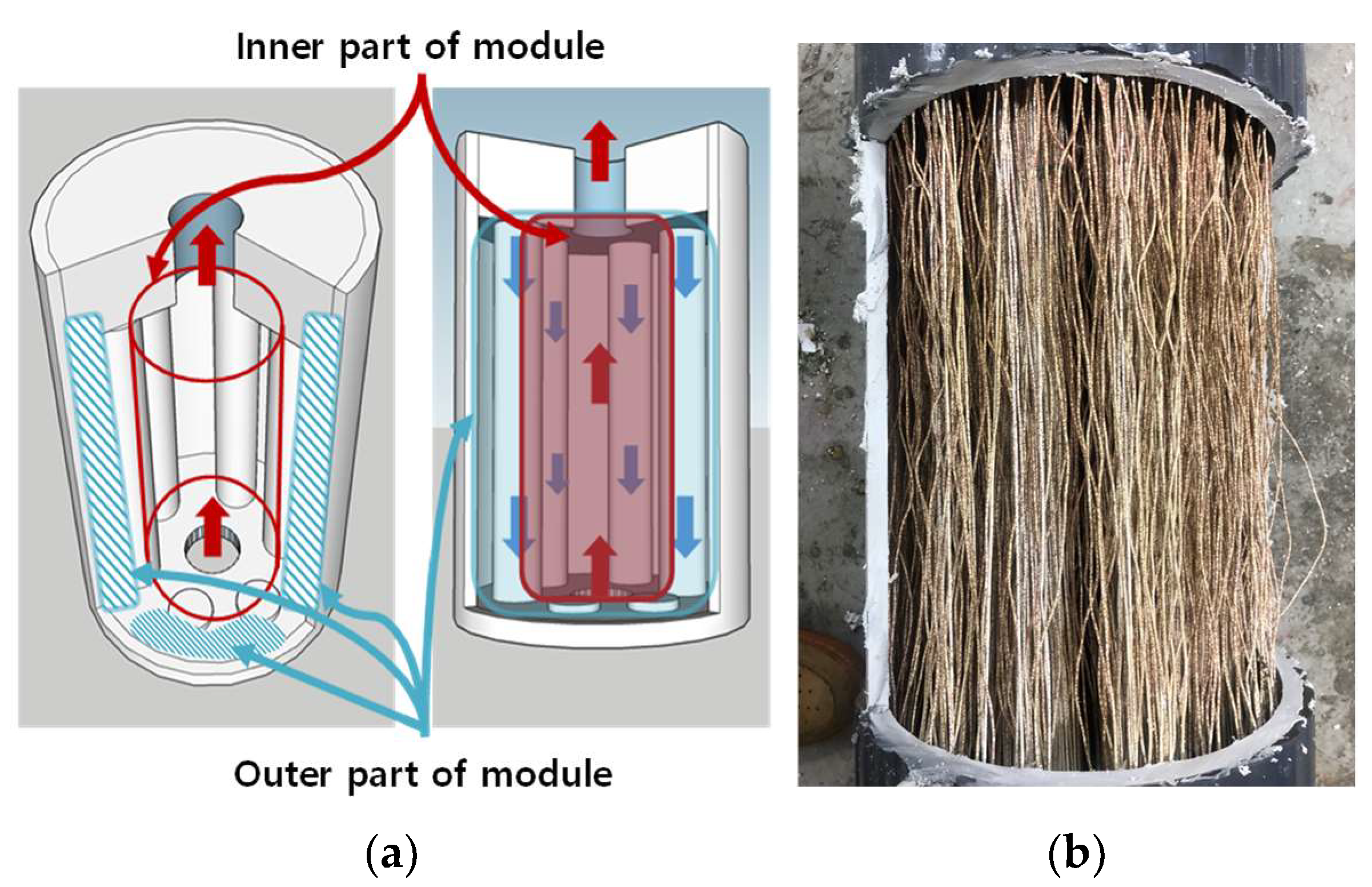 Inner part of module

Outer part of module

(a)

(b)