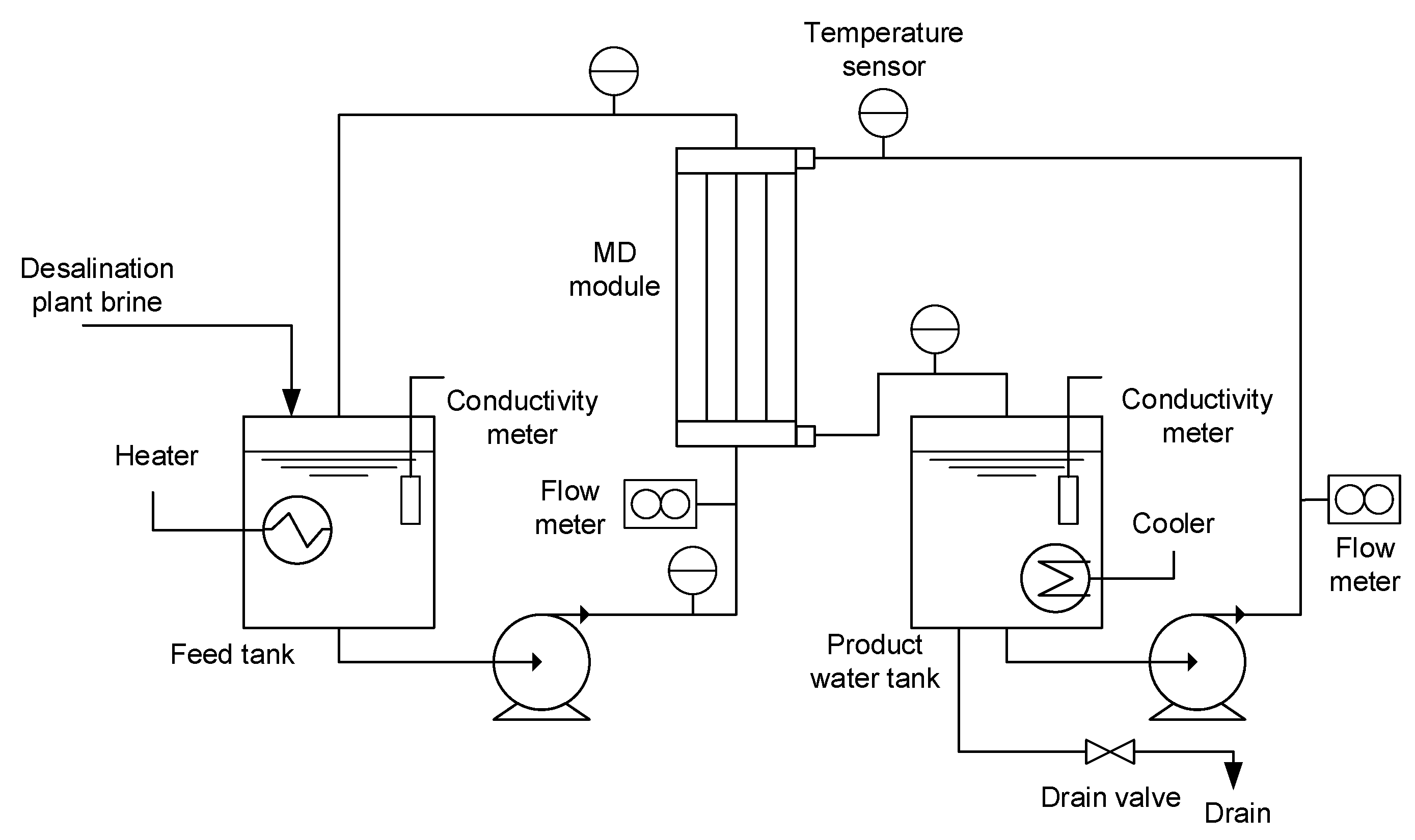 Temperature sensor

MD module

Desalination plant brine

Conductivity meter

Conductivity meter

Heater

Flow meter

Cooler

Flow meter

Feed tank

Product water tank

Drain valve

Drain