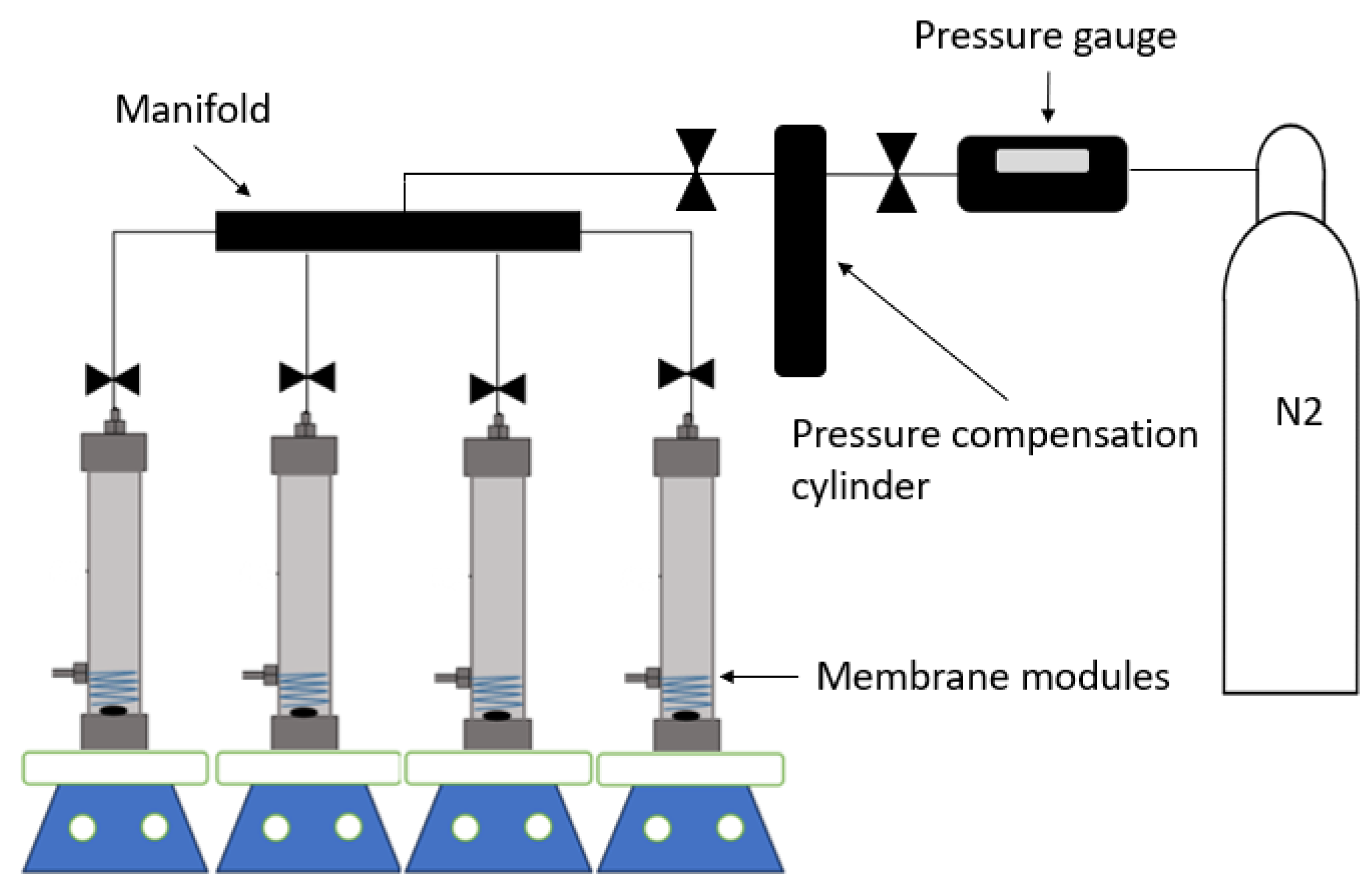 Pressure gauge

Manifold

Pressure compensation cylinder

N2

Membrane modules