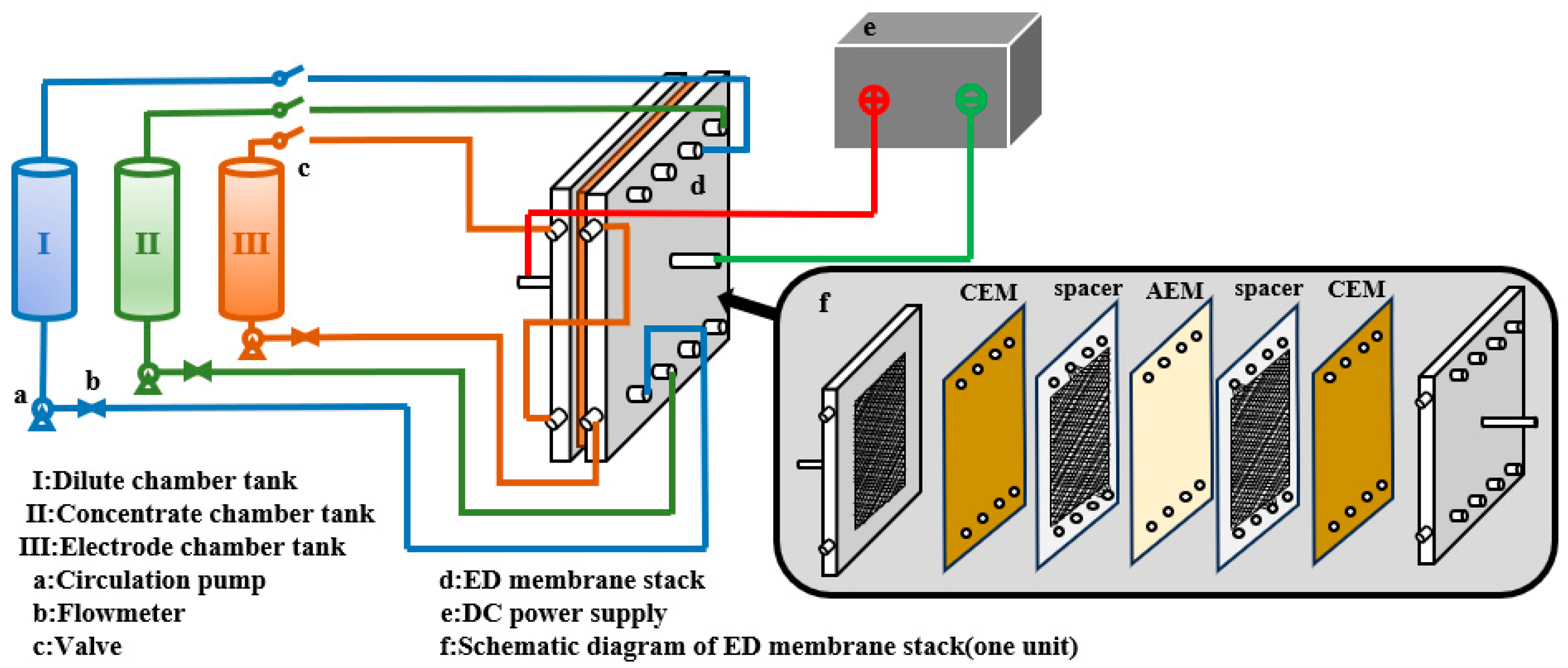 e

c

d

I

II

III

a

b

f

CEM

spacer

AEM

spacer

CEM

I:Dilute chamber tank
II:Concentrate chamber tank
III:Electrode chamber tank
a:Circulation pump
b:Flowmeter
c:Valve

d:ED membrane stack
e:DC power supply
f:Schematic diagram of ED membrane stack(one unit)