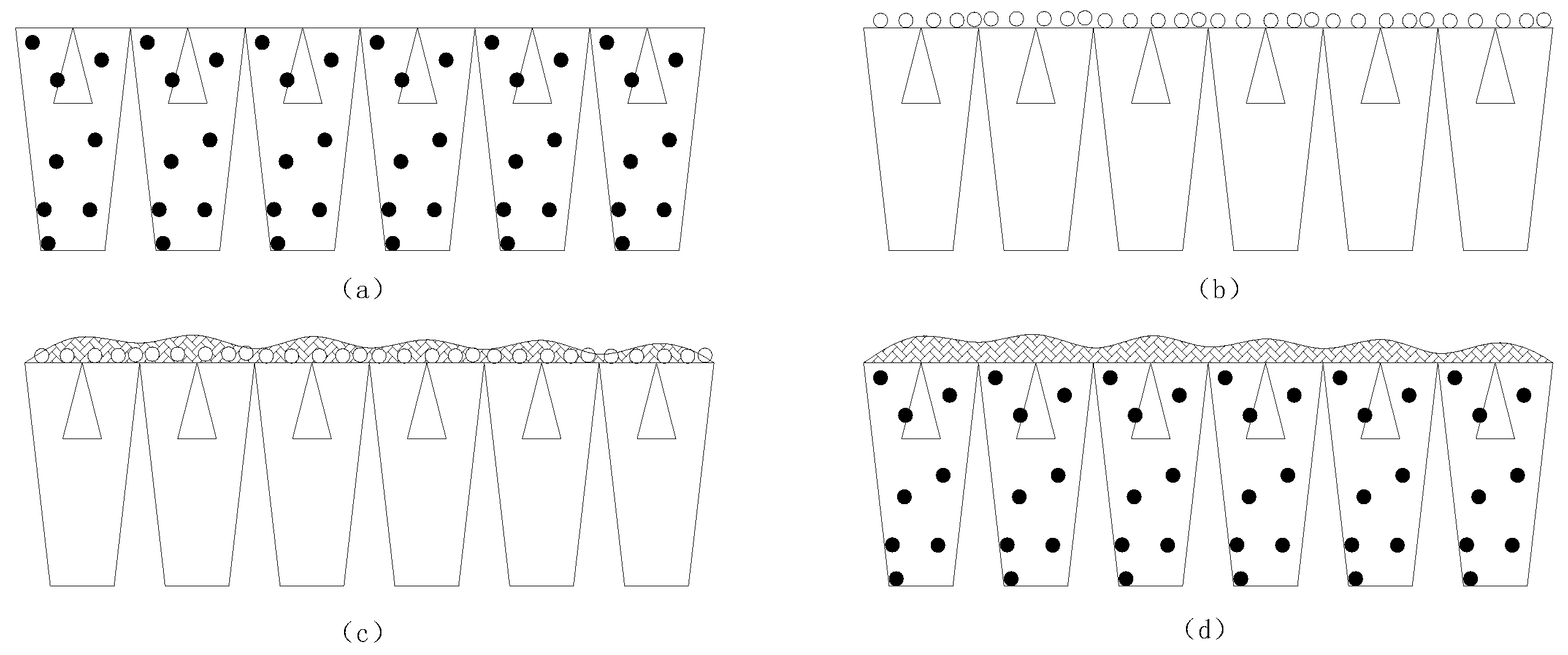 (a)

(b)

(c)

(d)