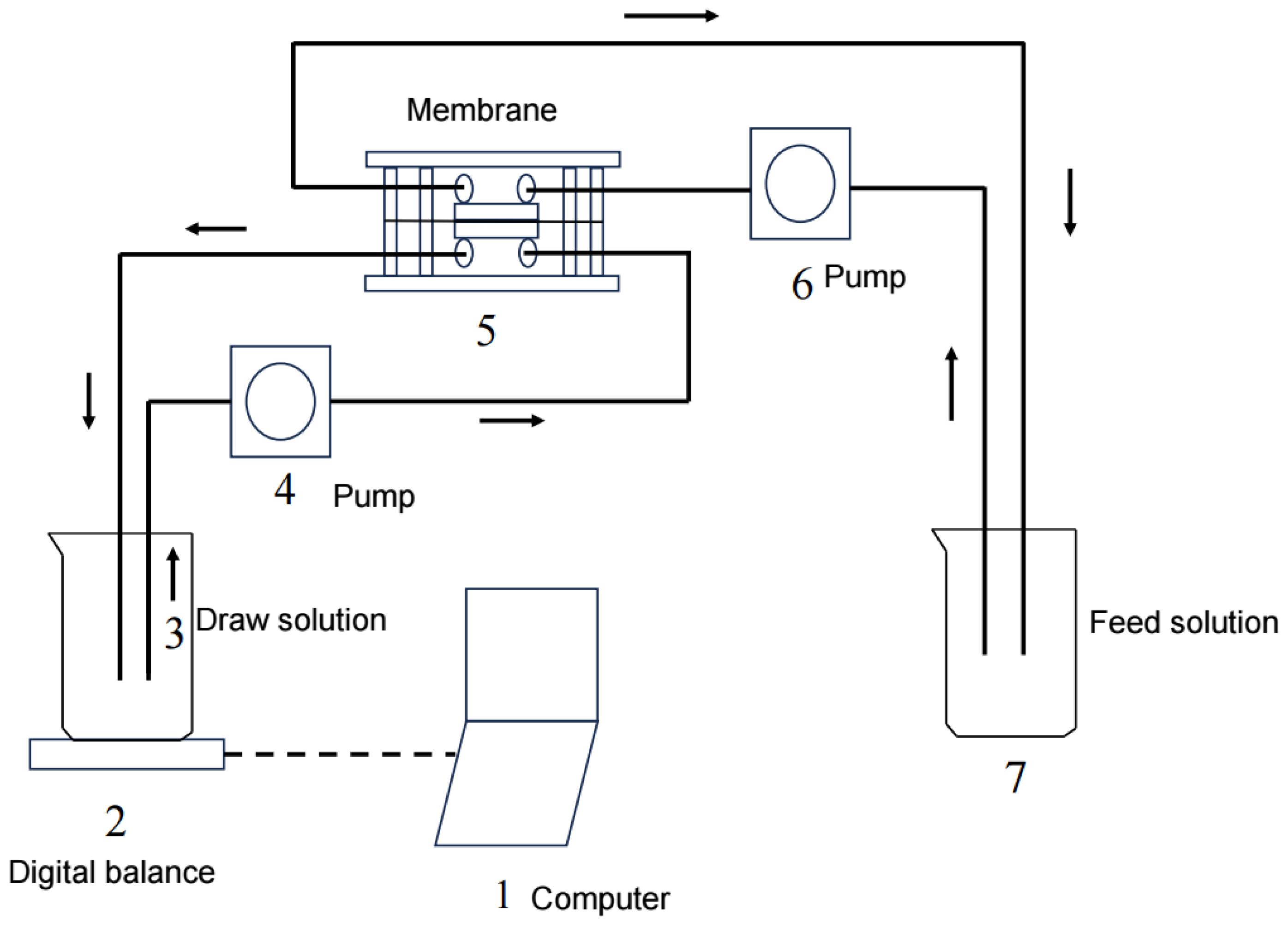 Membrane

6 Pump

5

4 Pump

3 Draw solution

Feed solution

7

2

Digital balance

1 Computer