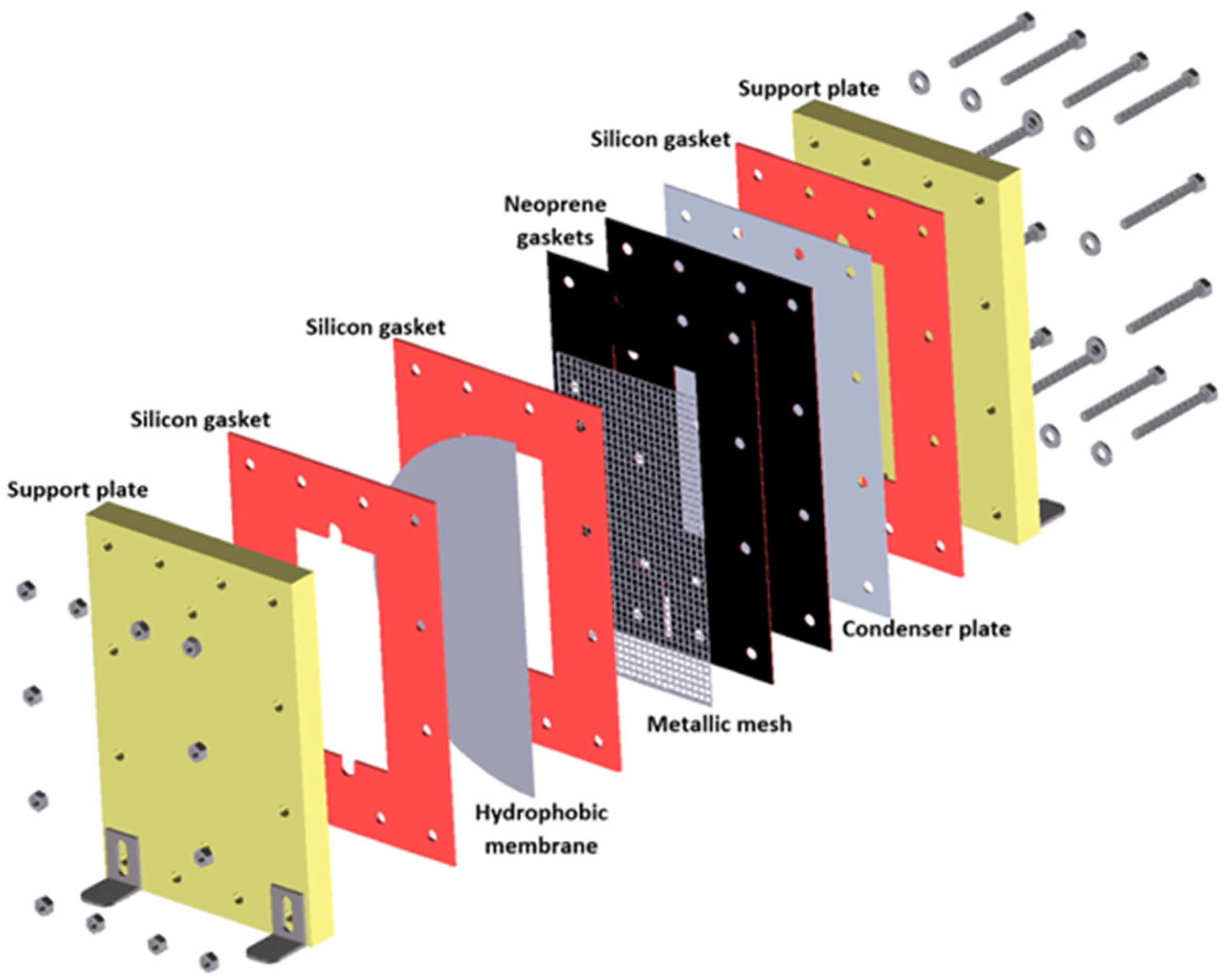 Support plate

Silicon gasket

Neoprene gaskets

Silicon gasket

Silicon gasket

Support plate

Condenser plate

Metallic mesh

Hydrophobic membrane