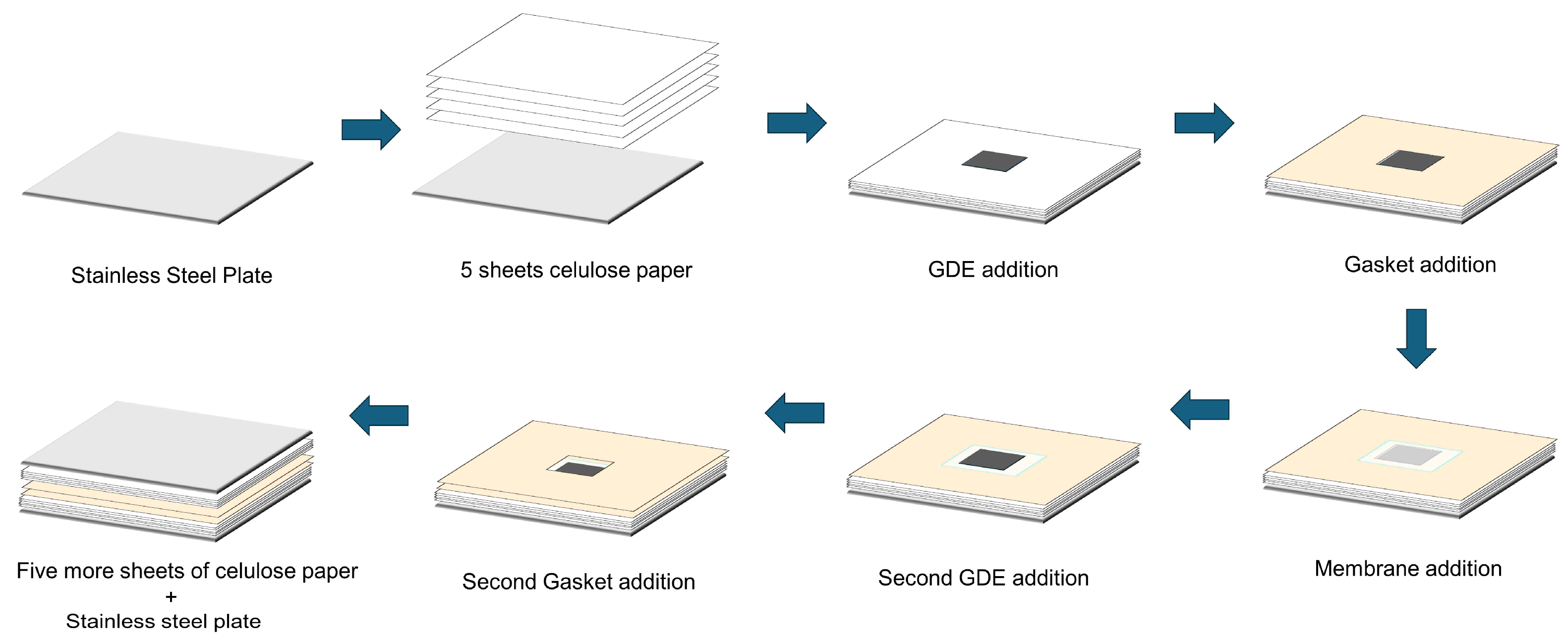 Stainless Steel Plate

5 sheets celulose paper

GDE addition

Gasket addition

Membrane addition

Second GDE addition

Second Gasket addition

Five more sheets of celulose paper
+
Stainless steel plate