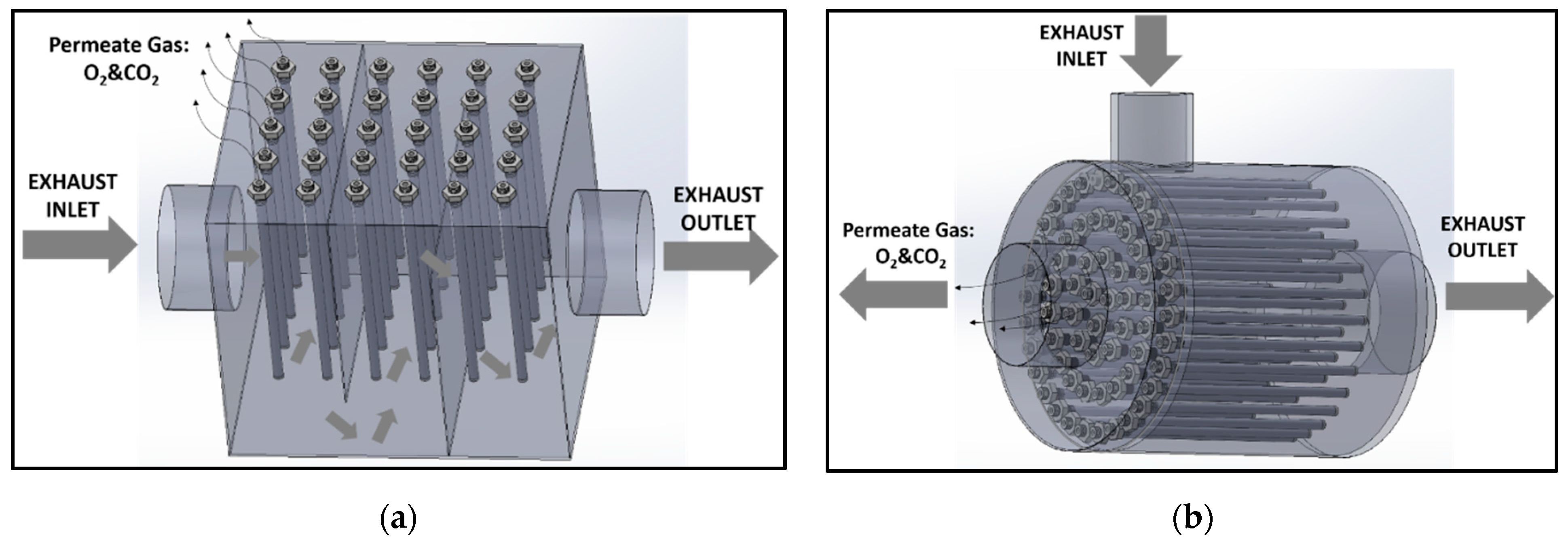 Permeate Gas: $O_2$&$CO_2$

EXHAUST INLET

EXHAUST OUTLET

(a)

EXHAUST INLET

Permeate Gas: $O_2$&$CO_2$

EXHAUST OUTLET

(b)