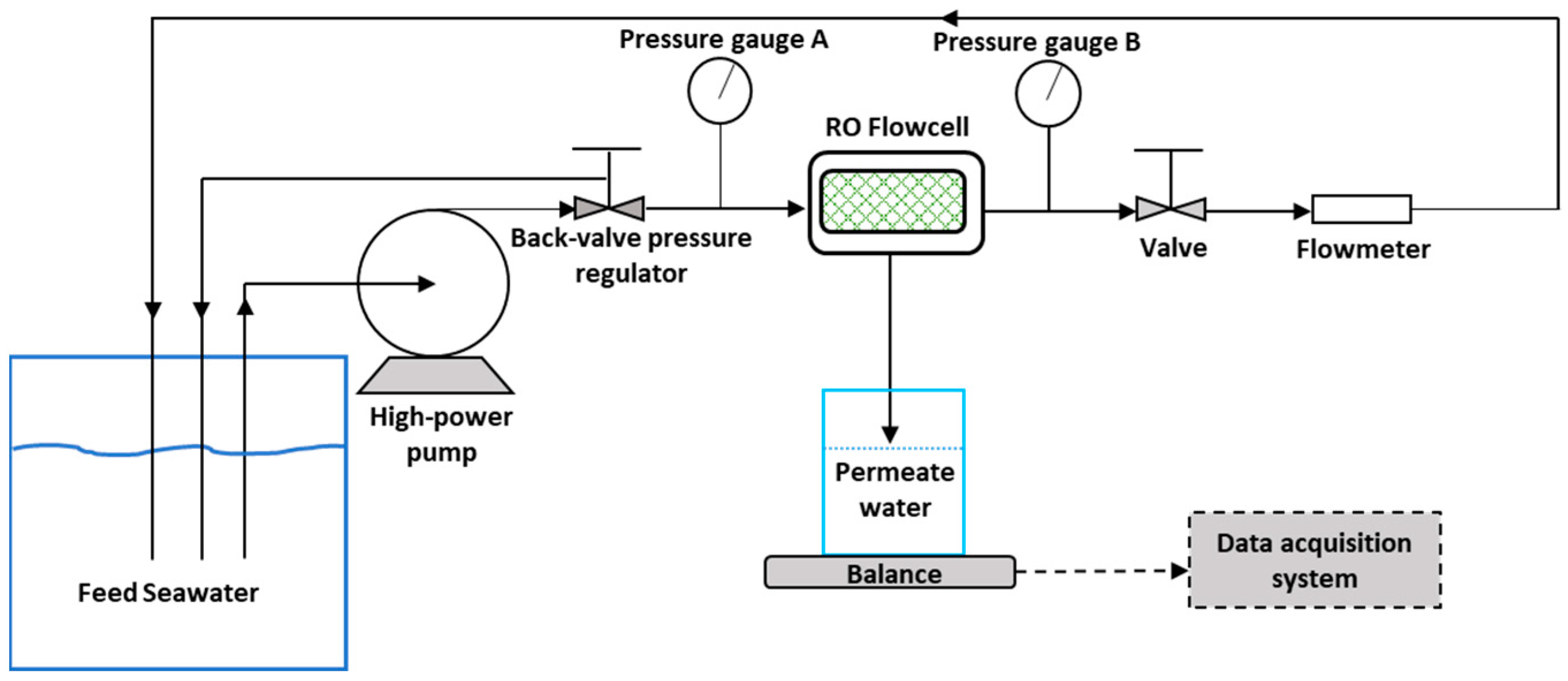 Pressure gauge A

Pressure gauge B

RO Flowcell

Back-valve pressure regulator

Valve

Flowmeter

High-power pump

Permeate water

Balance

Data acquisition system

Feed Seawater