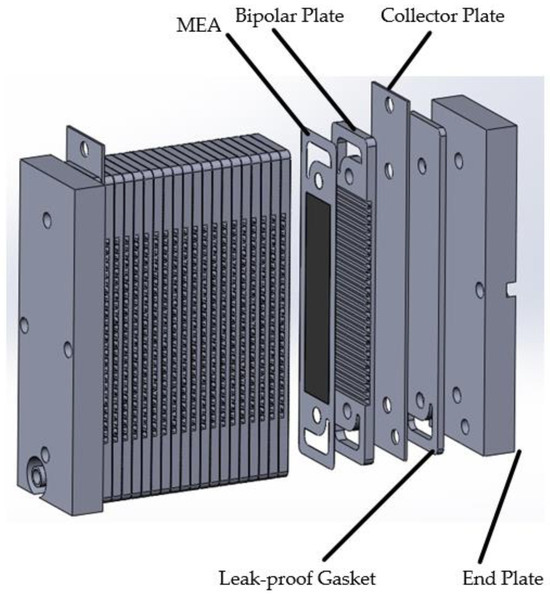 MEA
Bipolar Plate
Collector Plate
Leak-proof Gasket
End Plate